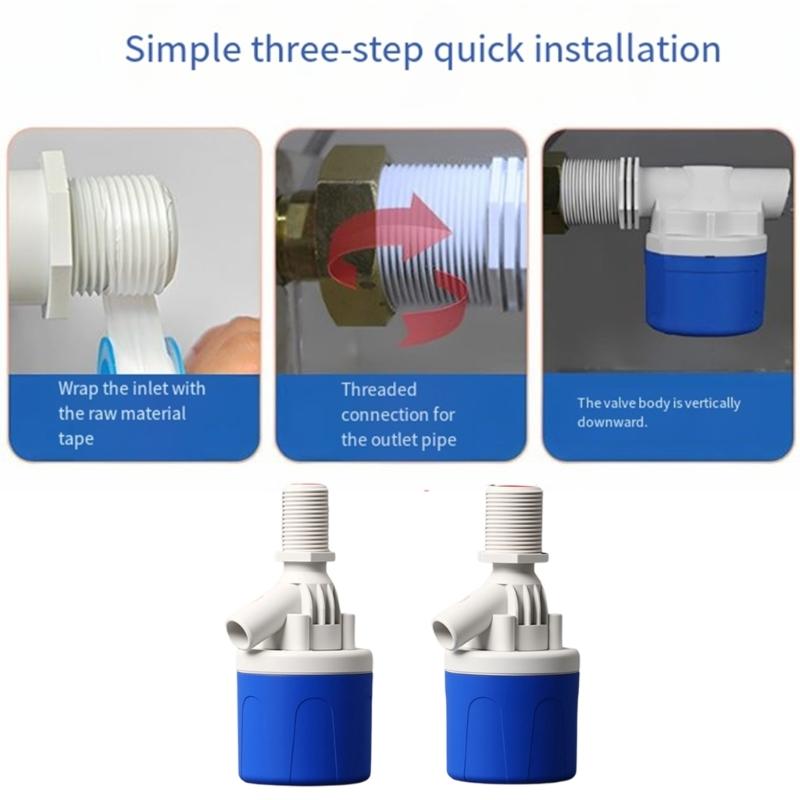 Simple three-step quick installation

Wrap the inlet with the raw material tape

Threaded connection for the outlet pipe

The valve body is vertically downward.