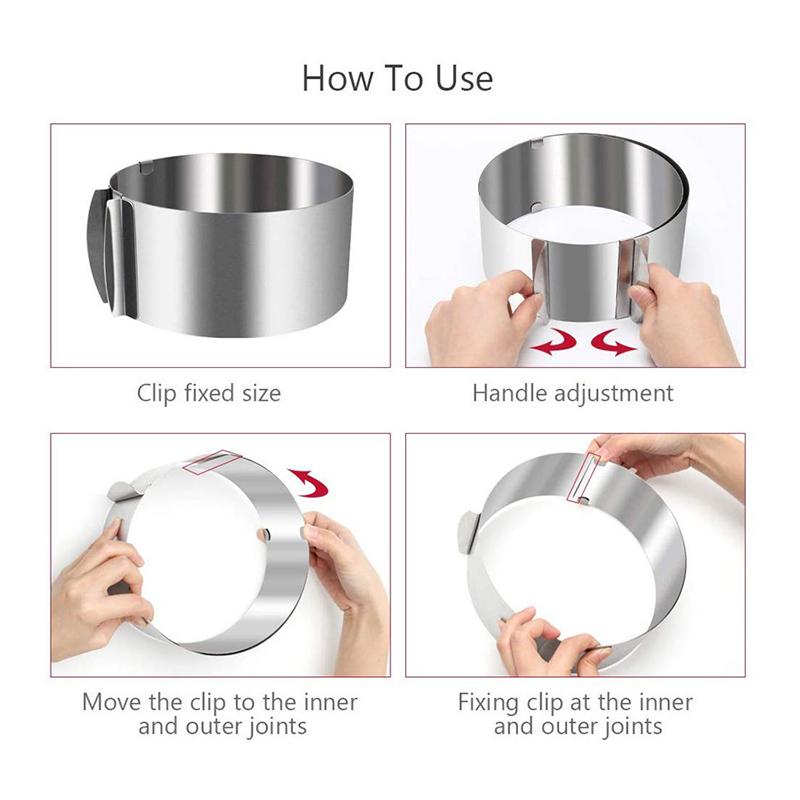 How To Use

Clip fixed size

Handle adjustment

Move the clip to the inner and outer joints

Fixing clip at the inner and outer joints