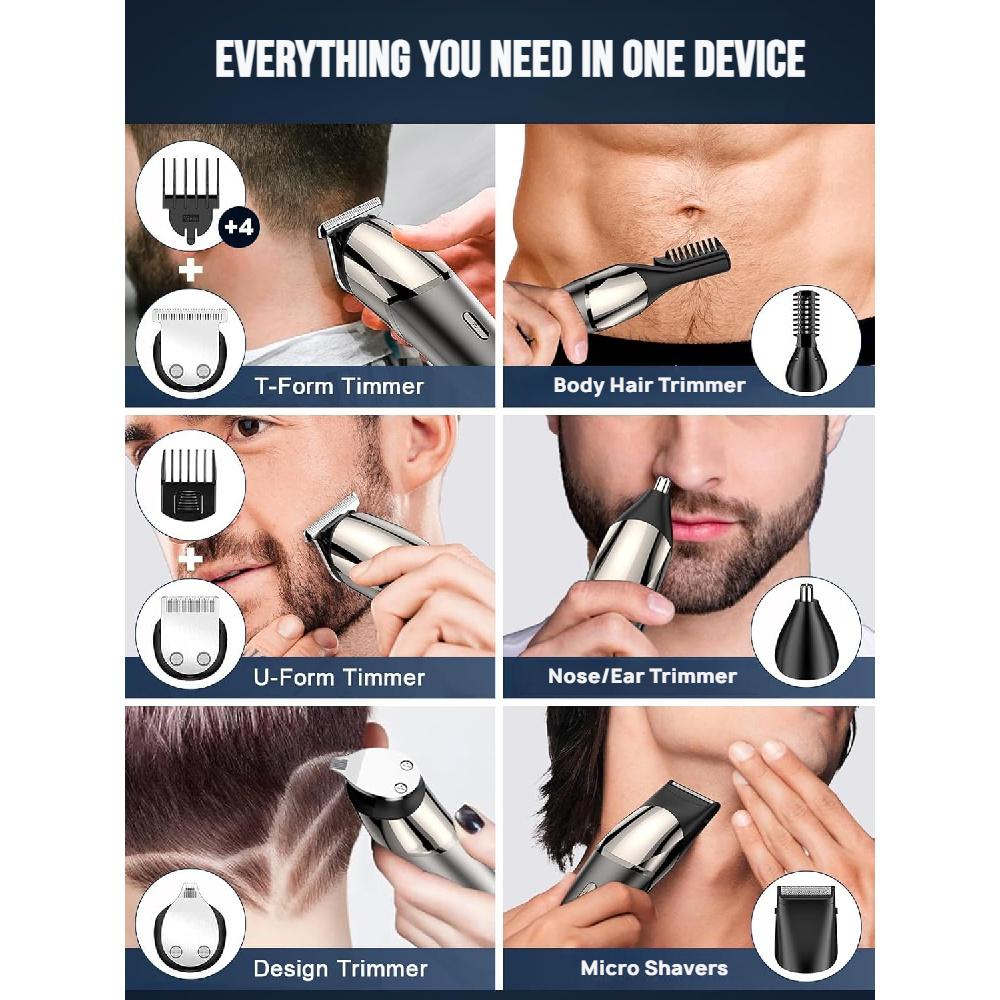 EVERYTHING YOU NEED IN ONE DEVICE

+4

+

T-Form Timmer

Body Hair Trimmer

+

U-Form Timmer

Nose/Ear Trimmer

Design Trimmer

Micro Shavers