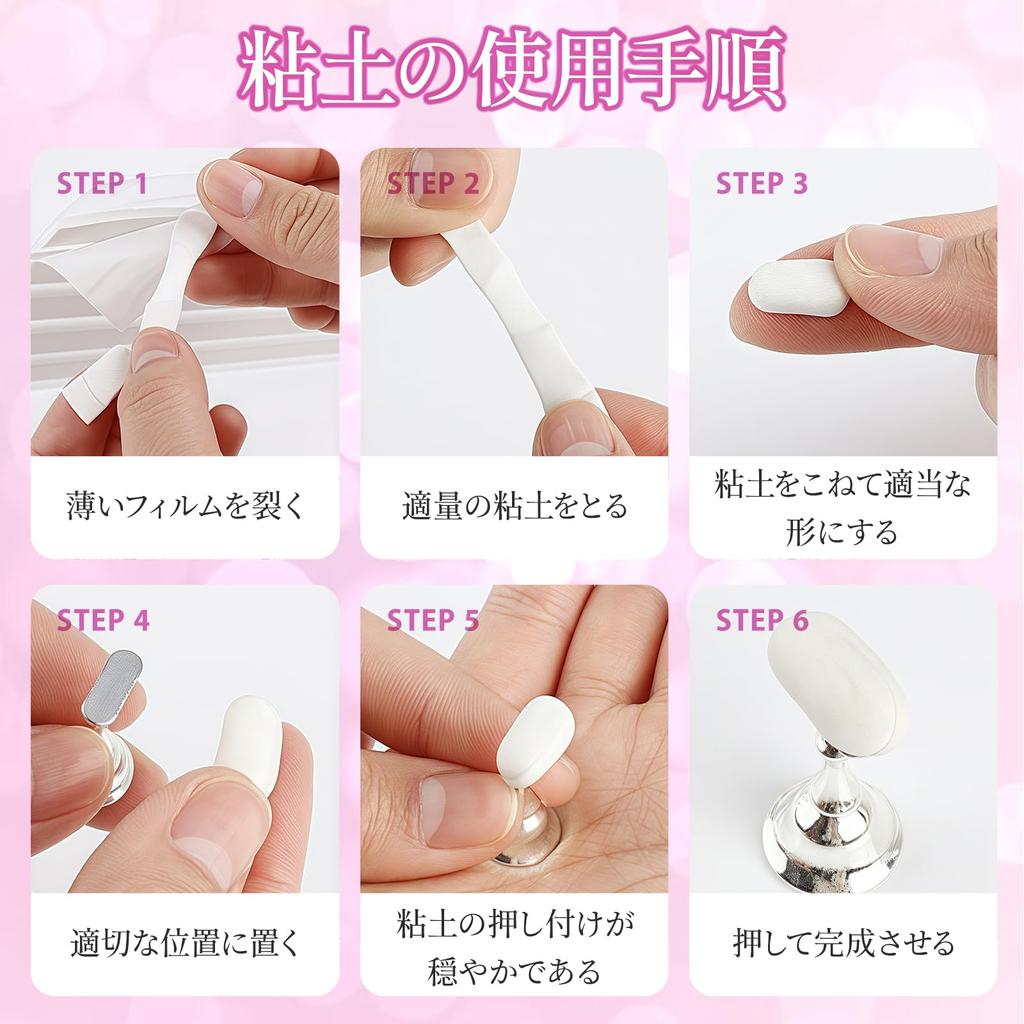 粘土の使用手順

STEP 1

薄いフィルムを裂く

STEP 2

適量の粘土をとる

STEP 3

粘土をこねて適当な形にする

STEP 4

適切な位置に置く

STEP 5

粘土の押し付けが穏やかである

STEP 6

押して完成させる