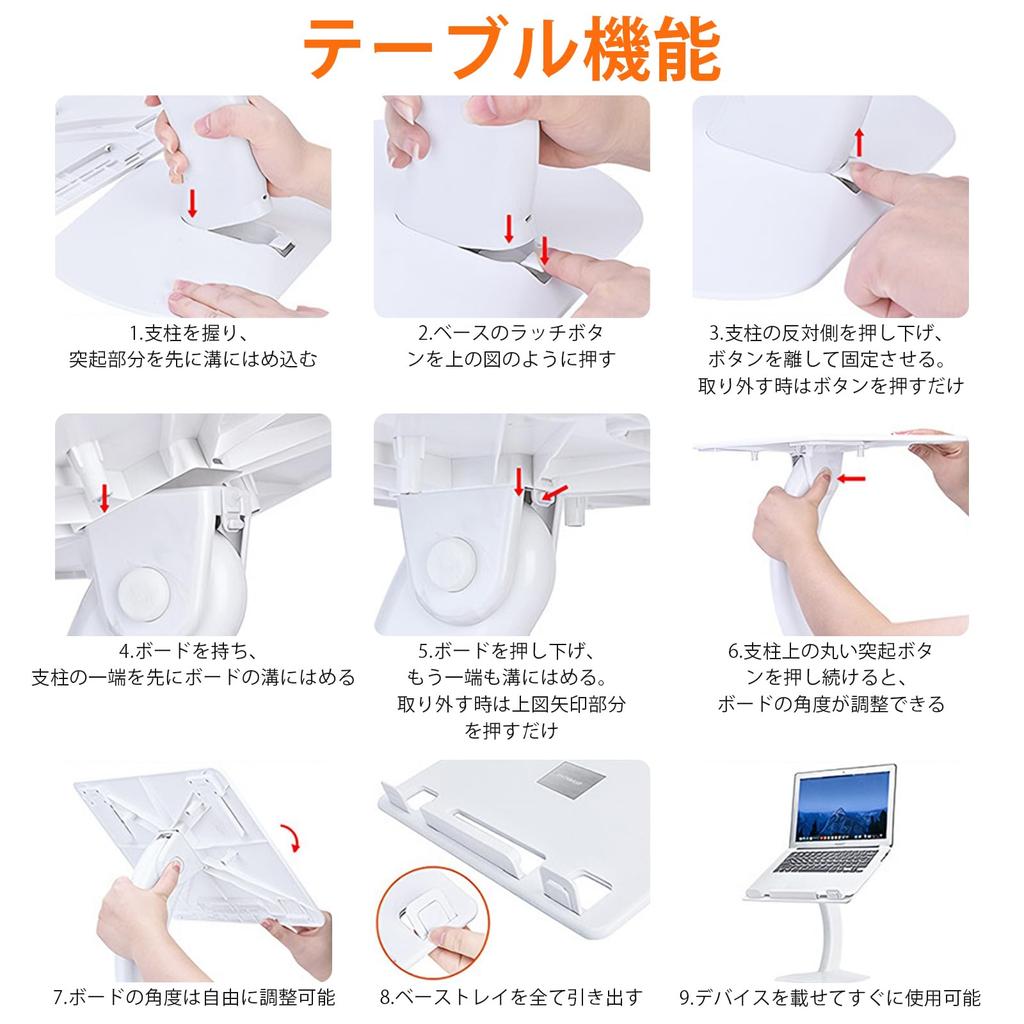 テーブル機能

1.支柱を握り、突起部分を先に溝にはめ込む

2.ベースのラッチボタンを上の図のように押す

3.支柱の反対側を押し下げ、ボタンを離して固定させる。取り外す時はボタンを押すだけ

4.ボードを持ち、支柱の一端を先にボードの溝にはめる

5.ボードを押し下げ、もう一端も溝にはめる。取り外す時は上図矢印部分を押すだけ

6.支柱上の丸い突起ボタンを押し続けると、ボードの角度が調整できる

7.ボードの角度は自由に調整可能

8.ベーストレイを全て引き出す

9.デバイスを載せてすぐに使用可能