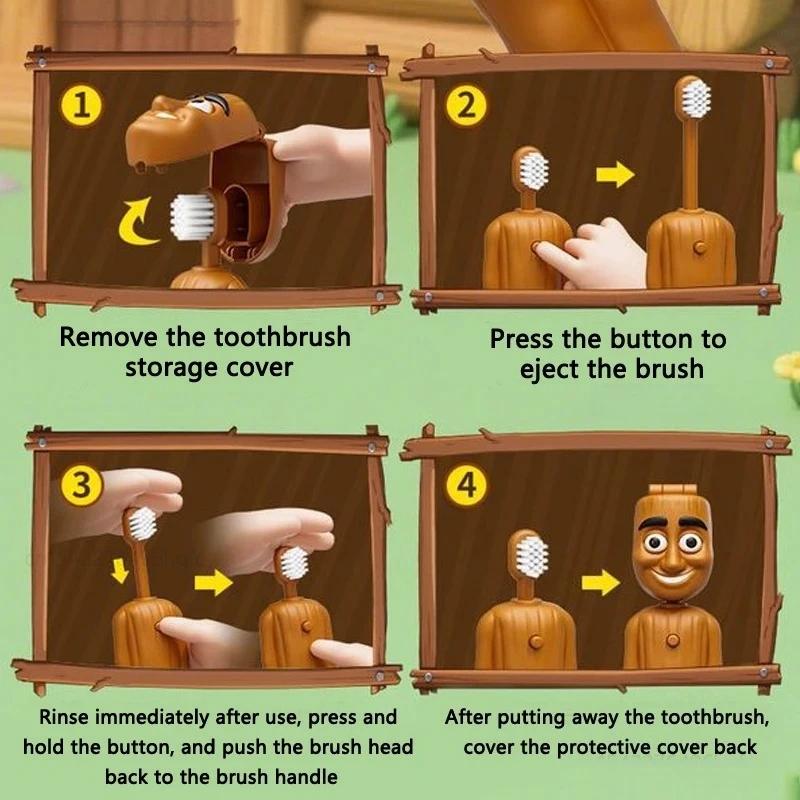 1

Remove the toothbrush storage cover

2

Press the button to eject the brush

3

Rinse immediately after use, press and hold the button, and push the brush head back to the brush handle

4

After putting away the toothbrush, cover the protective cover back