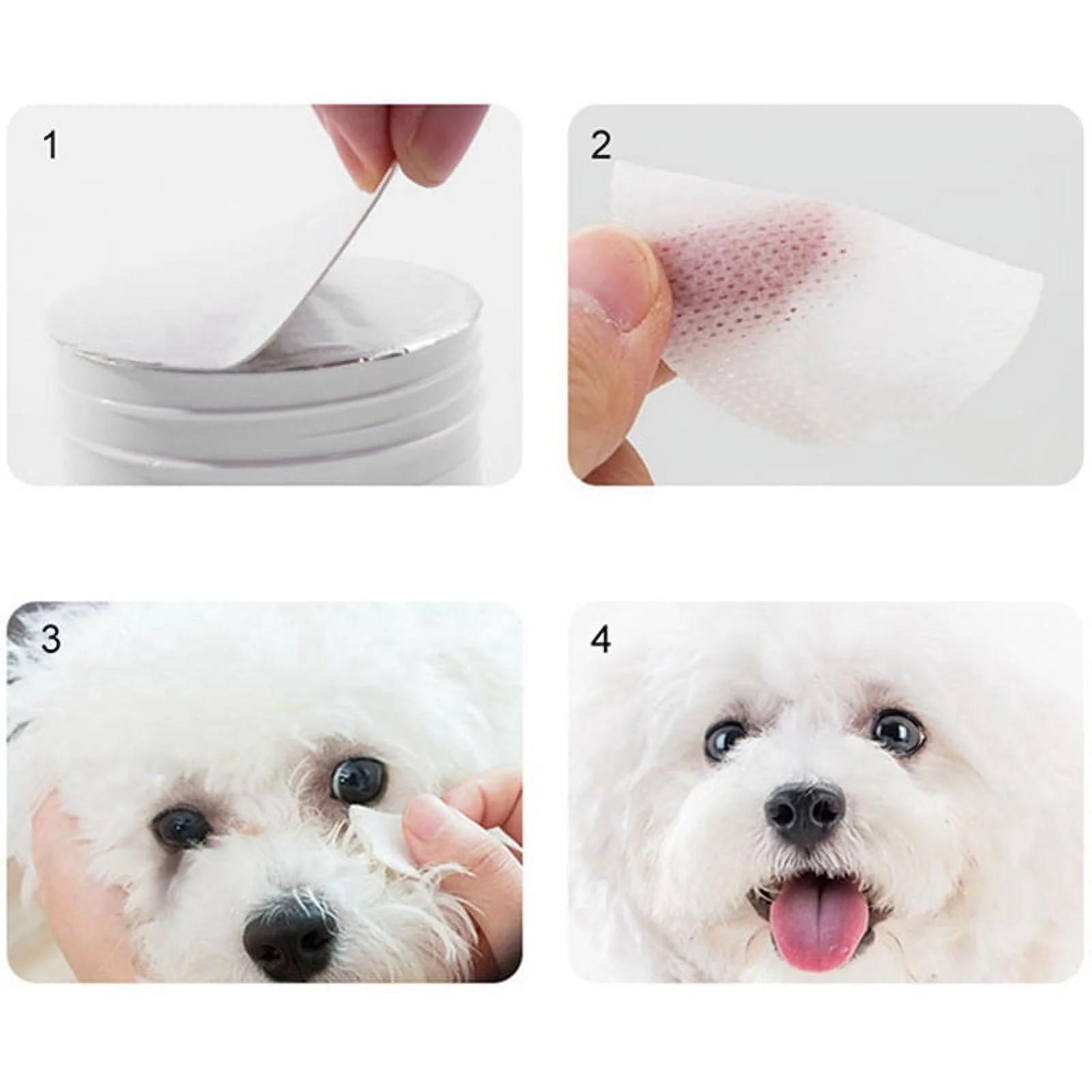 1

2

3

4