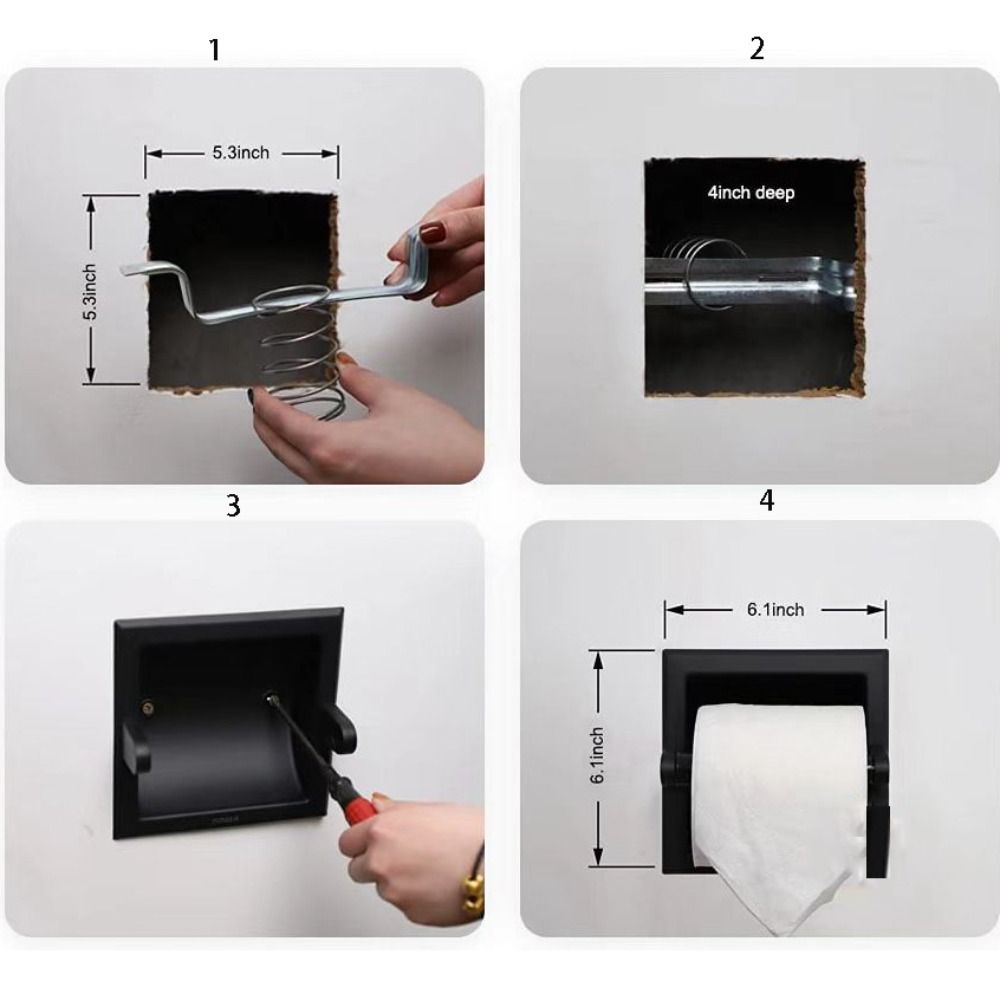 1

5.3inch

5.3inch

2

4inch deep

3

4

6.1inch

6.1inch