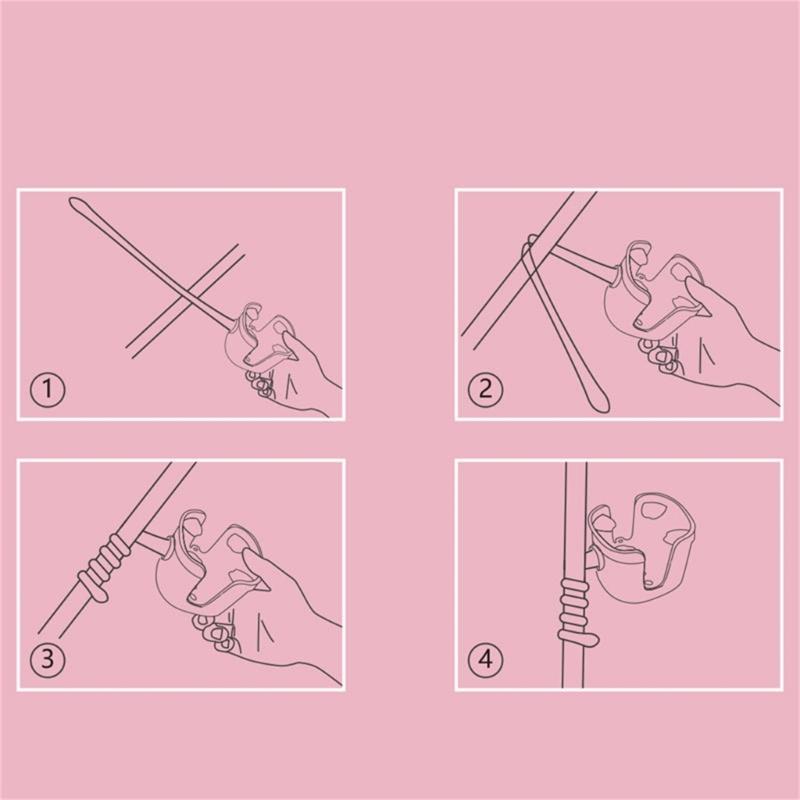 1

2

3

4