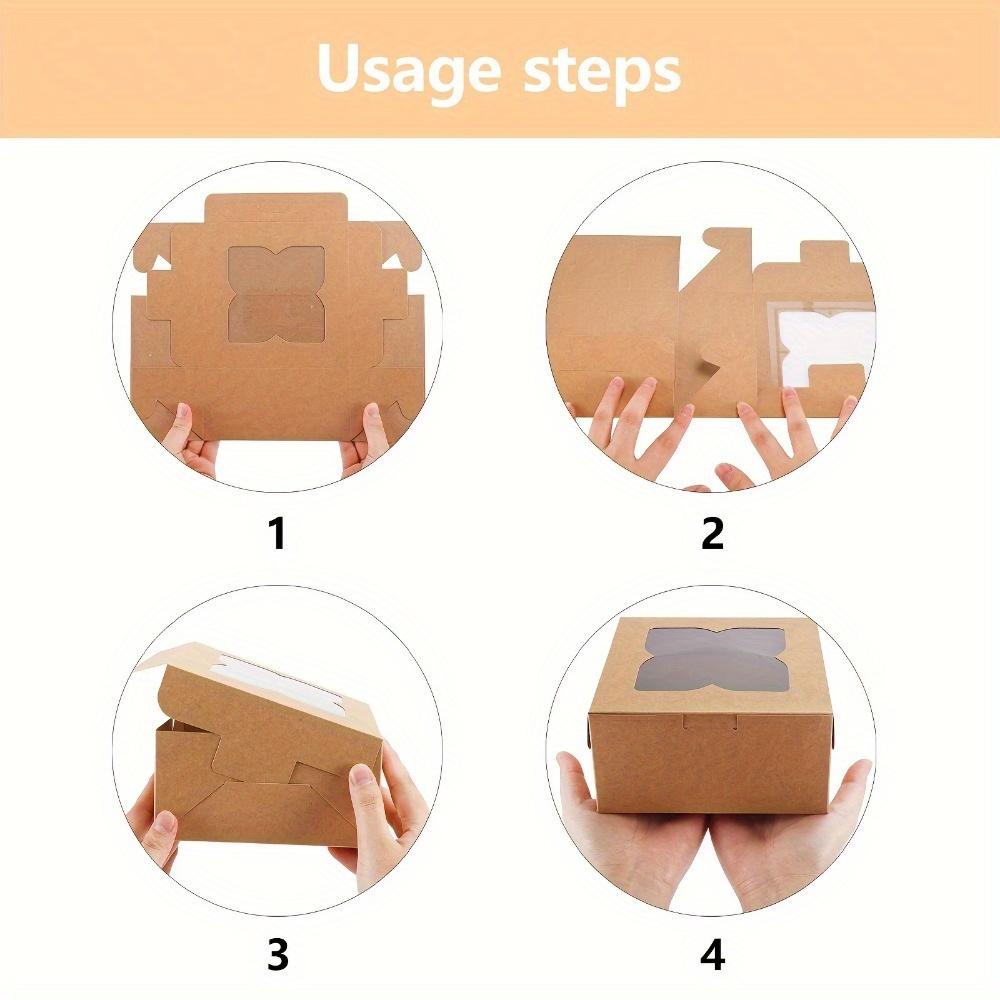 Usage steps

1

2

3

4