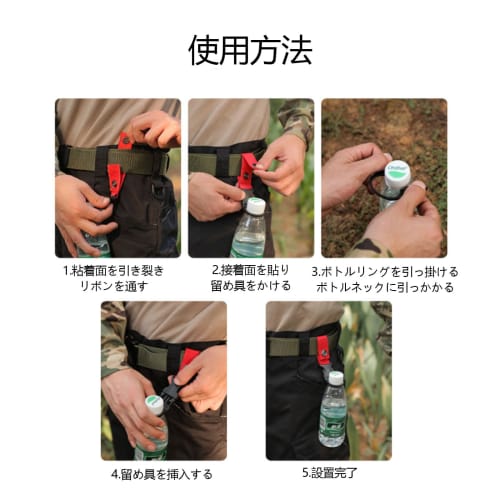 使用方法

1.粘着面を引き裂き
リボンを通す

2.接着面を貼り
留め具をかける

3.ボトルリングを引っ掛ける
ボトルネックに引っかかる

4.留め具を挿入する

5.設置完了