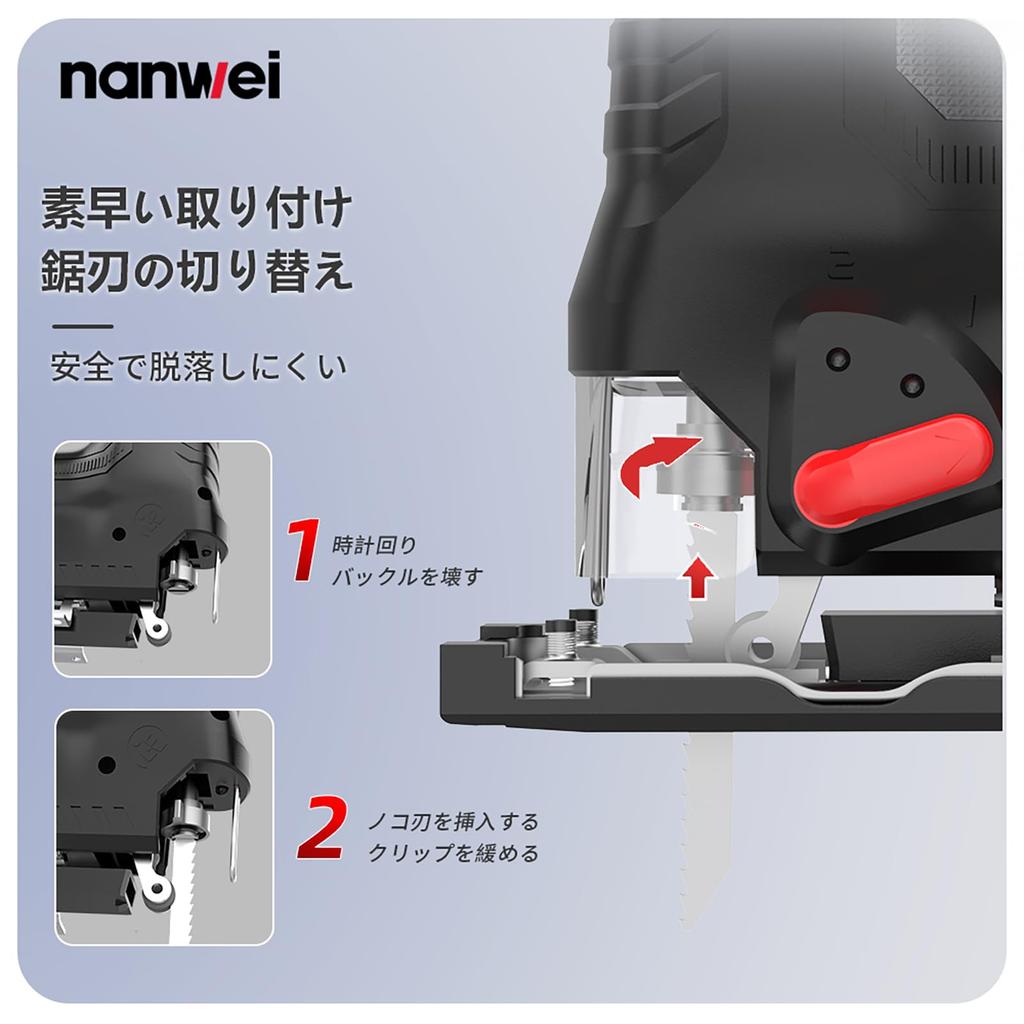 nanwei

素早い取り付け
鋸刃の切り替え

安全で脱落しにくい

1 時計回り
バックルを壊す

2 ノコ刃を挿入する
クリップを緩める