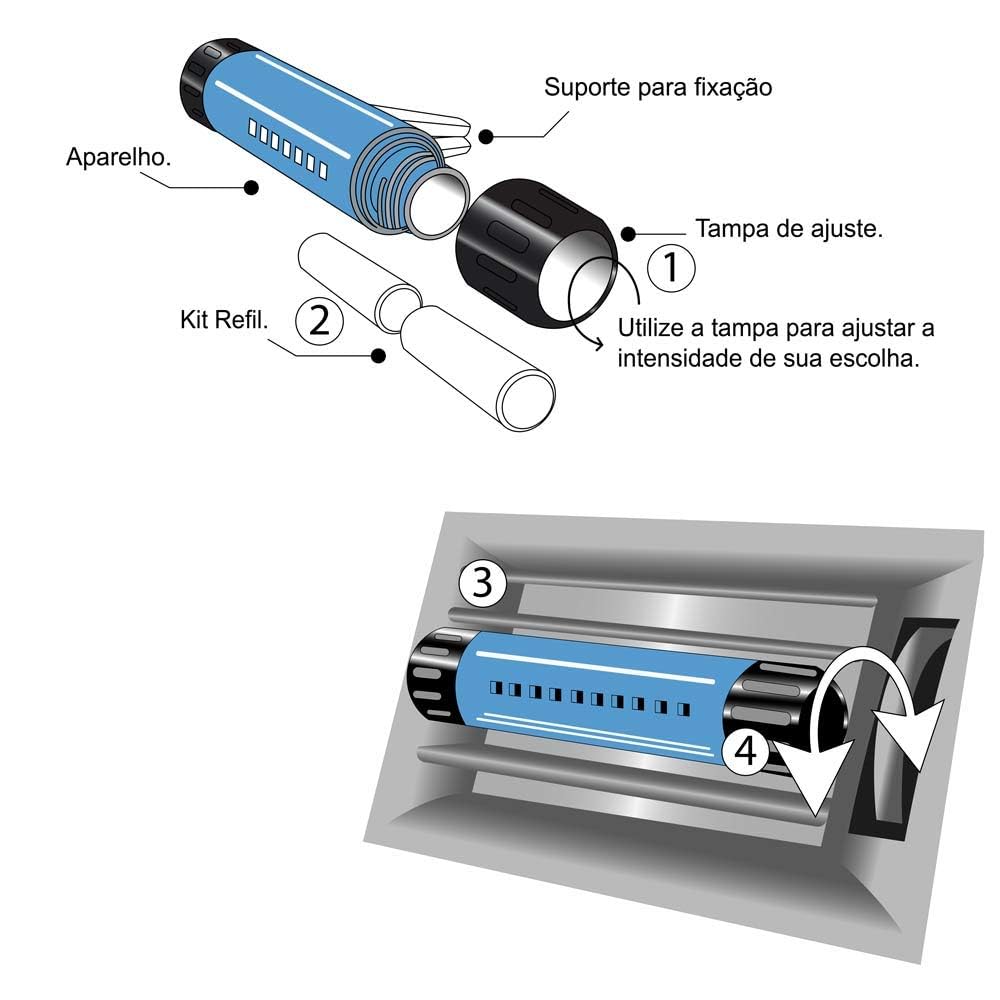 Suporte para fixação

Aparelho.

Tampa de ajuste.

1

Kit Refil.

2

Utilize a tampa para ajustar a intensidade de sua escolha.

3

4