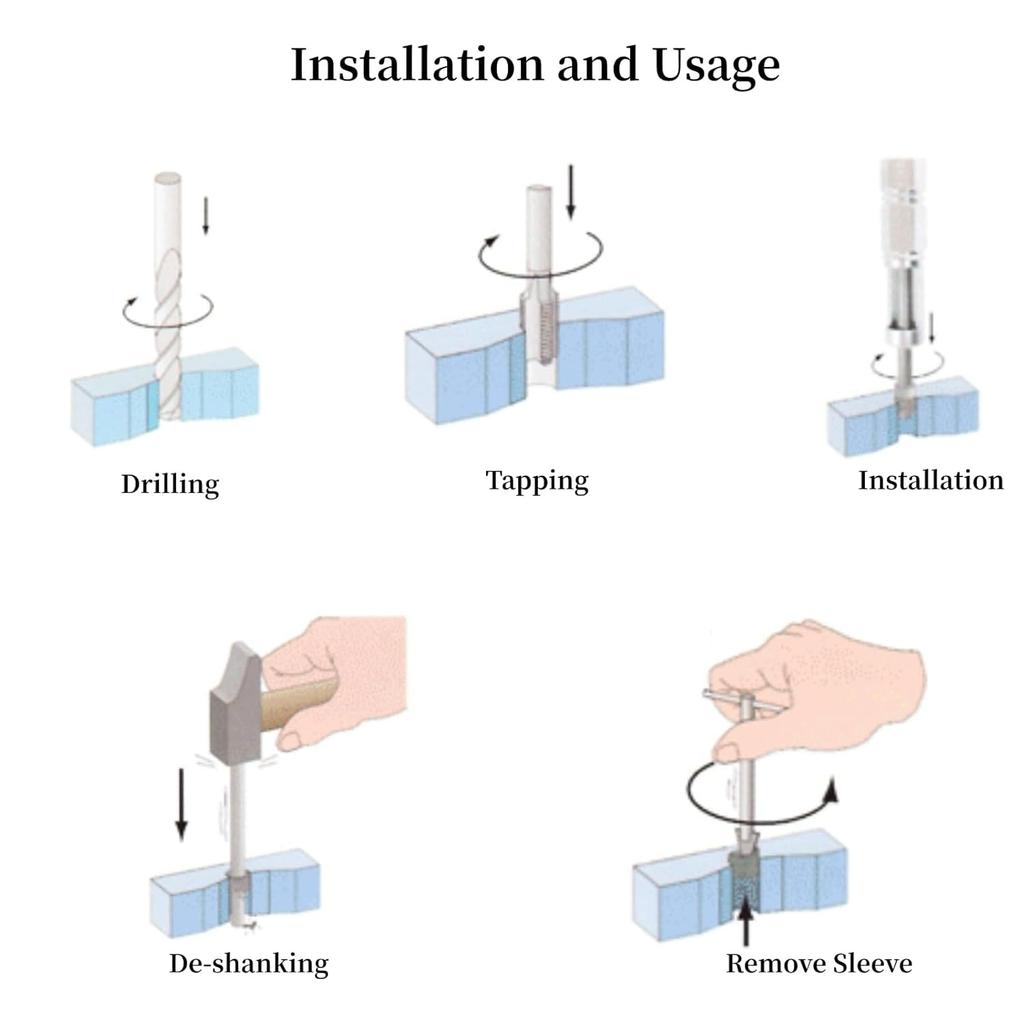 Installation and Usage

Drilling

Tapping

Installation

De-shanking

Remove Sleeve