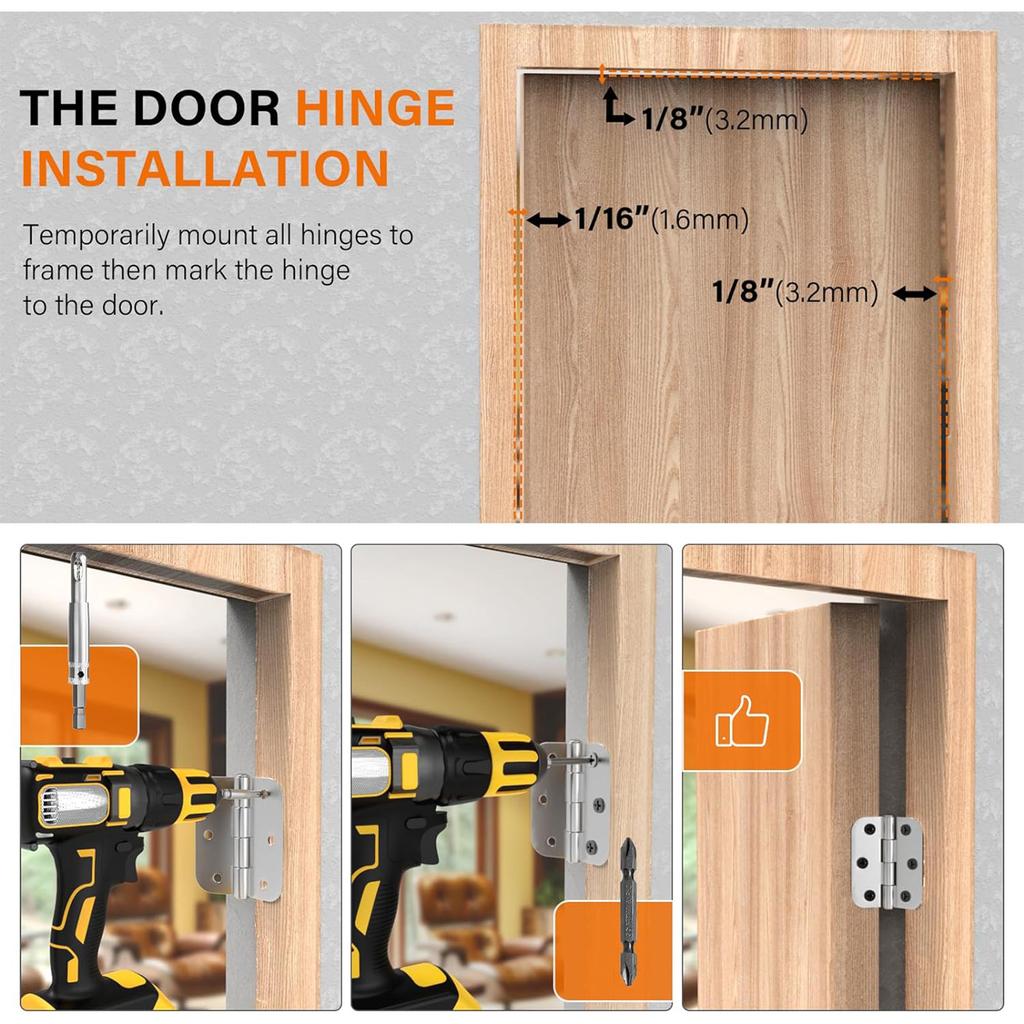 THE DOOR HINGE INSTALLATION

Temporarily mount all hinges to frame then mark the hinge to the door.

1/8"(3.2mm)

1/16"(1.6mm)

1/8"(3.2mm)