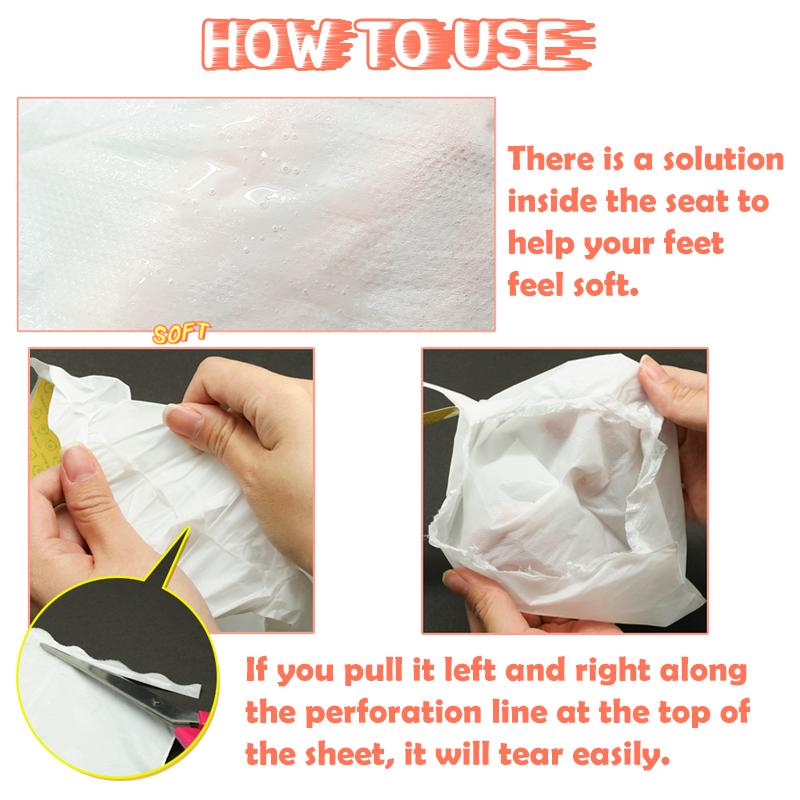 HOW TO USE

There is a solution inside the seat to help your feet feel soft.

SOFT

If you pull it left and right along the perforation line at the top of the sheet, it will tear easily.