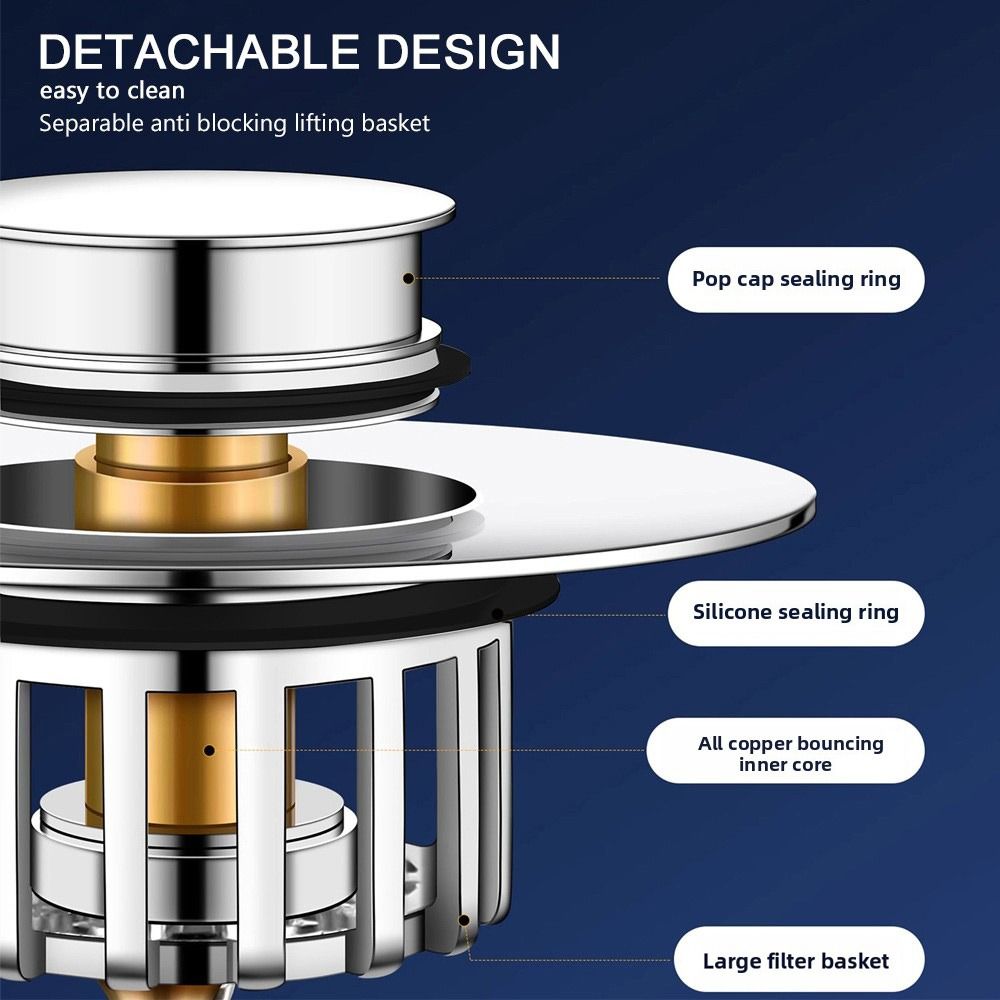 DETACHABLE DESIGN
easy to clean
Separable anti blocking lifting basket

Pop cap sealing ring

Silicone sealing ring

All copper bouncing inner core

Large filter basket