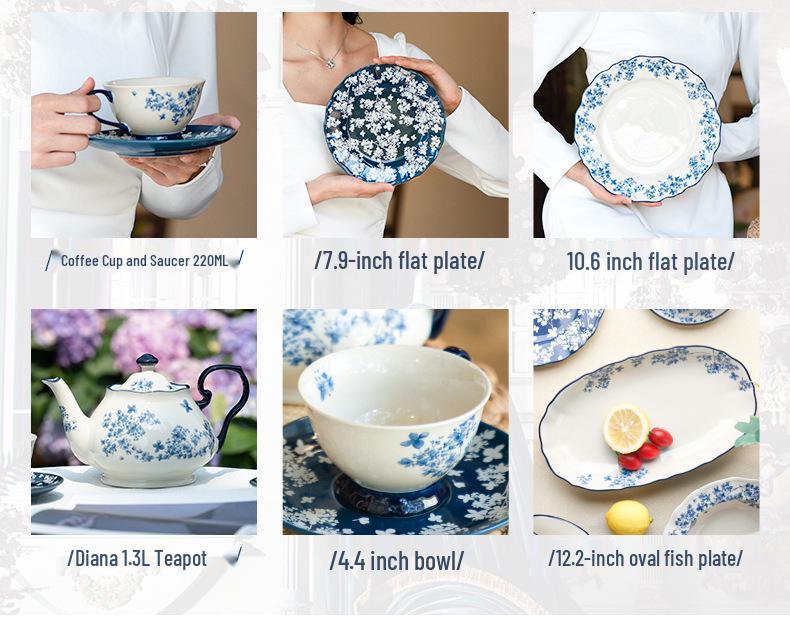 / Coffee Cup and Saucer 220ML /

/7.9-inch flat plate/

10.6 inch flat plate/

/Diana 1.3L Teapot /

/4.4 inch bowl/

/12.2-inch oval fish plate/