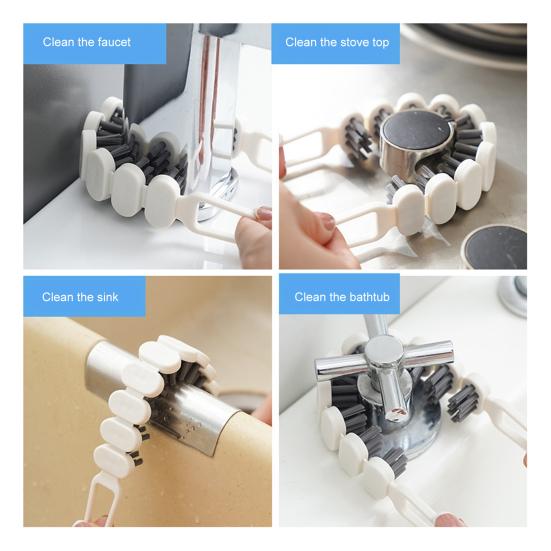 Clean the faucet

Clean the stove top

Clean the sink

Clean the bathtub