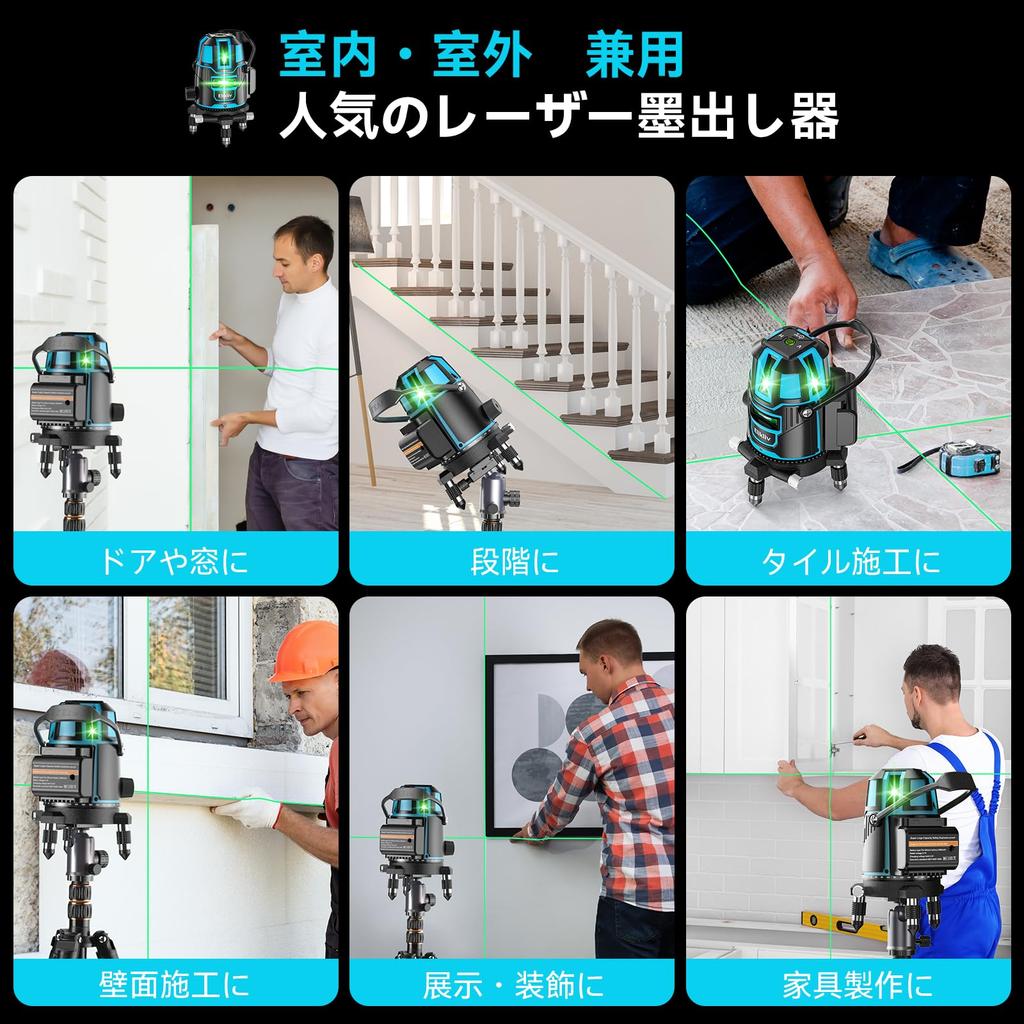 室内・室外　兼用
人気のレーザー墨出し器

ドアや窓に

段階に

タイル施工に

壁面施工に

展示・装飾に

家具製作に