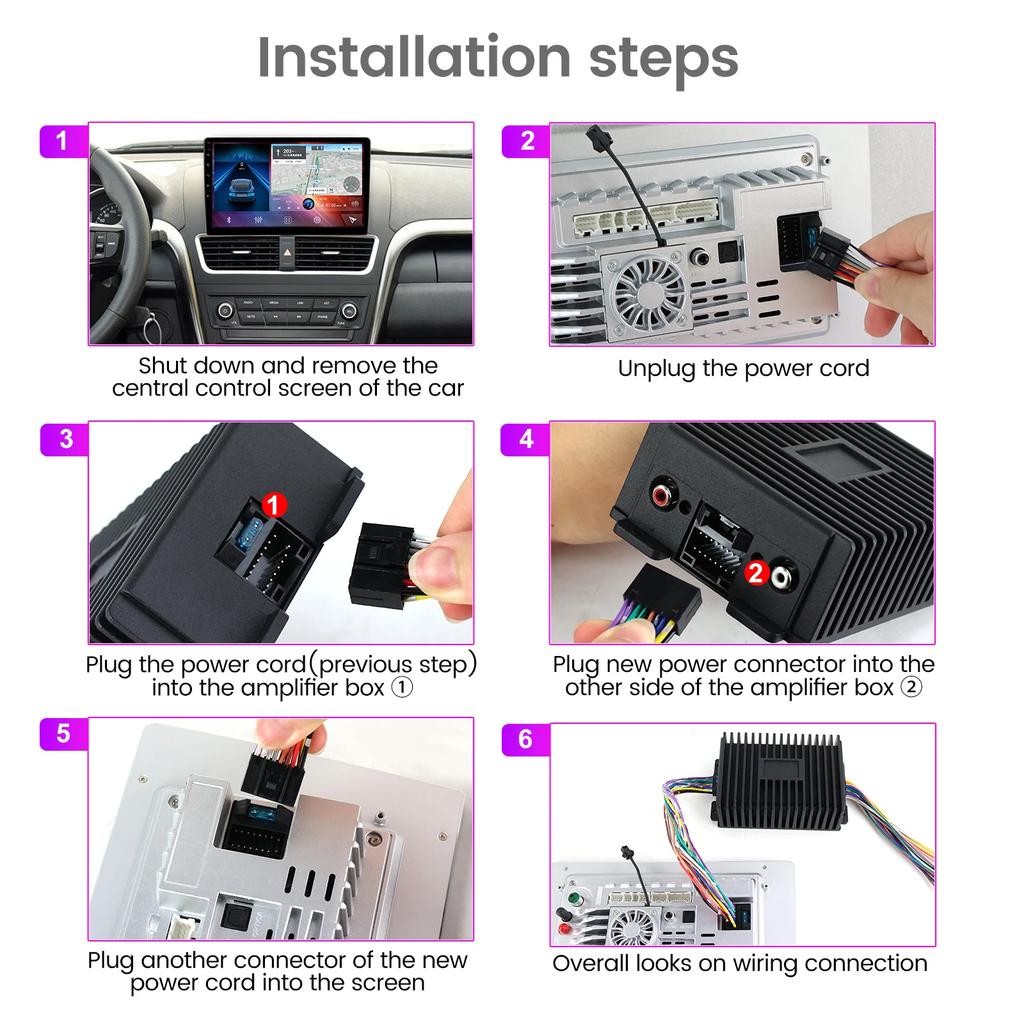 Installation steps

1

Shut down and remove the central control screen of the car

2

Unplug the power cord

3

1

Plug the power cord(previous step) into the amplifier box ①

4

2

Plug new power connector into the other side of the amplifier box ②

5

Plug another connector of the new power cord into the screen

6

Overall looks on wiring connection