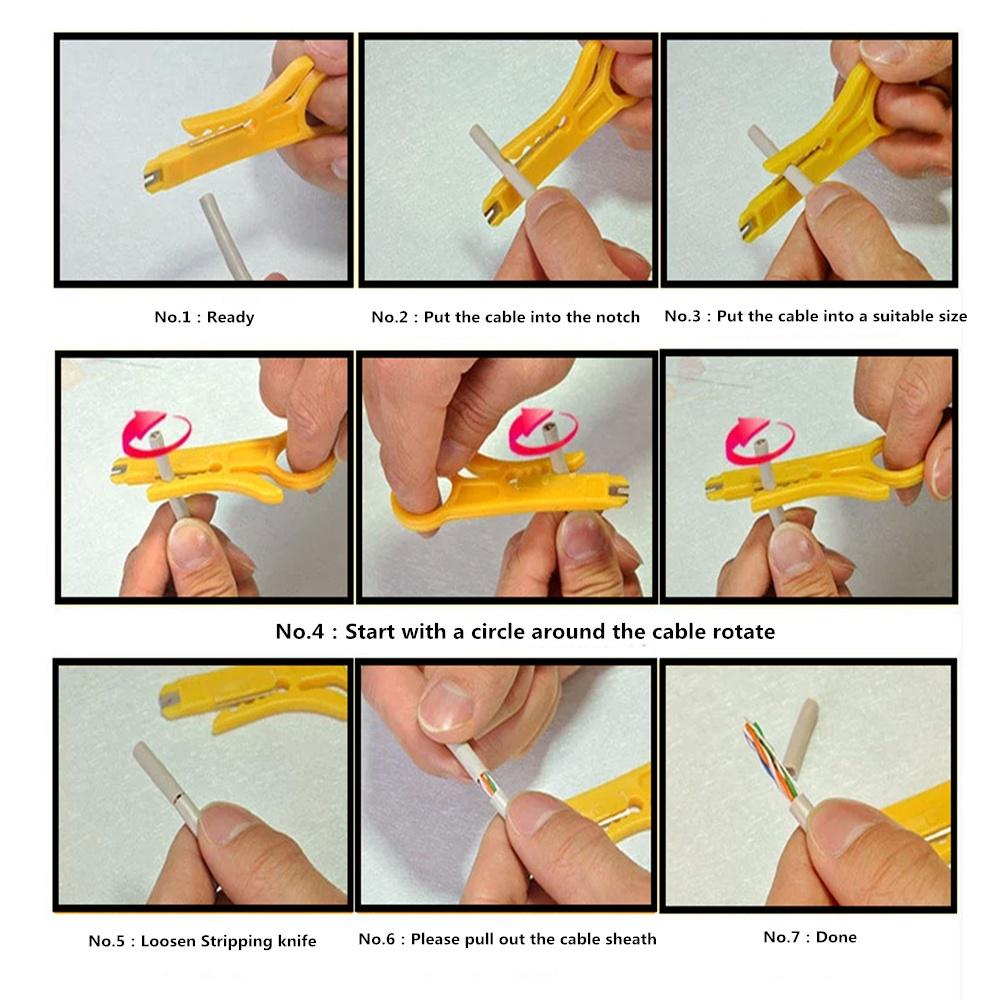 No.1 : Ready

No.2 : Put the cable into the notch

No.3 : Put the cable into a suitable size

No.4 : Start with a circle around the cable rotate

No.5 : Loosen Stripping knife

No.6 : Please pull out the cable sheath

No.7 : Done