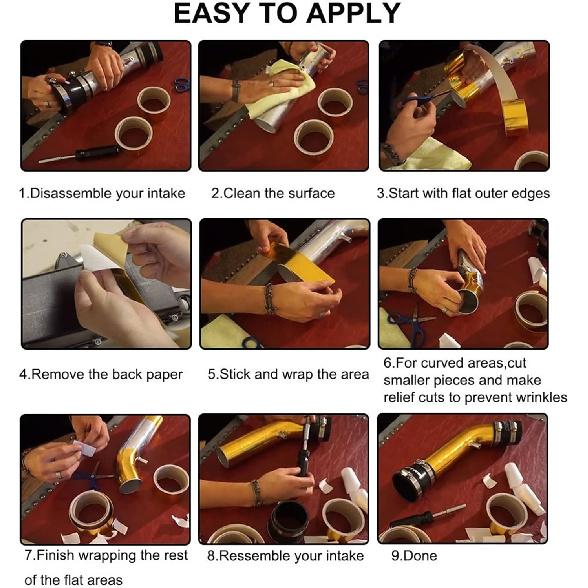 EASY TO APPLY

1.Disassemble your intake

2.Clean the surface

3.Start with flat outer edges

4.Remove the back paper

5.Stick and wrap the area

6.For curved areas,cut smaller pieces and make relief cuts to prevent wrinkles

7.Finish wrapping the rest of the flat areas

8.Ressemble your intake

9.Done