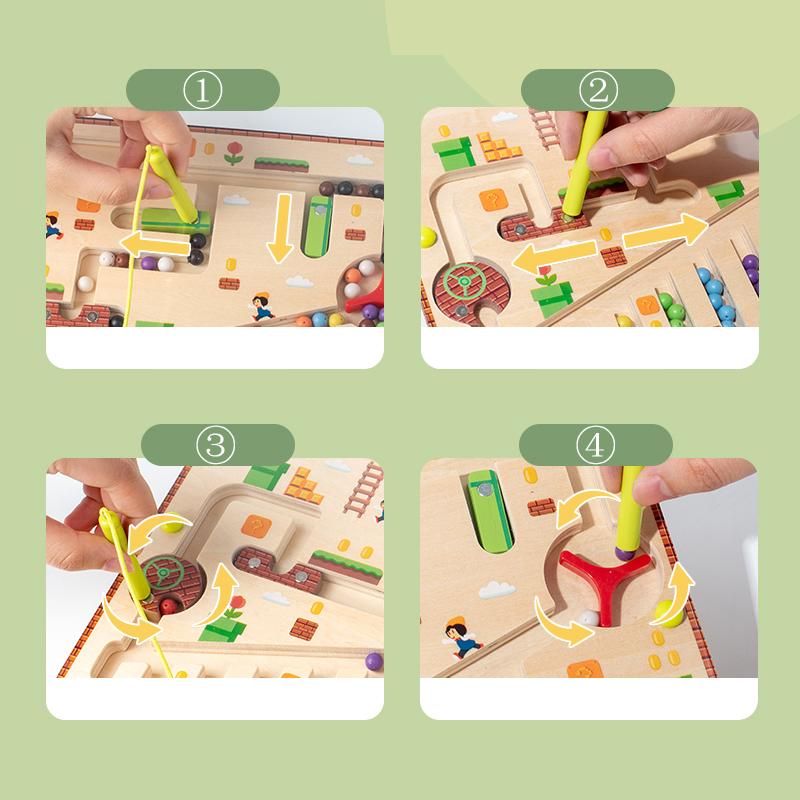 ①

②

③

④