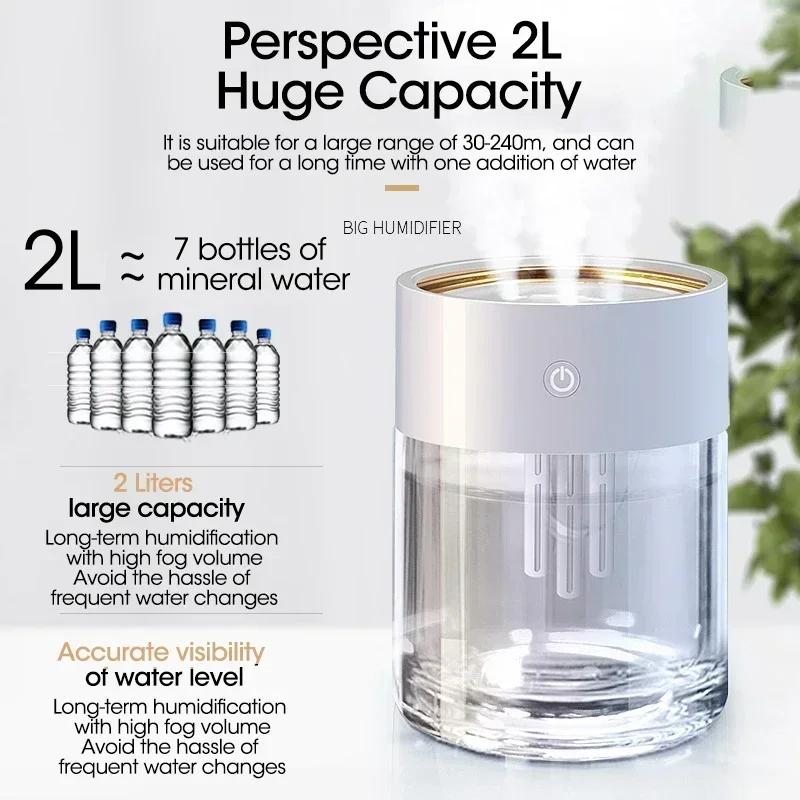 Perspective 2L
Huge Capacity

It is suitable for a large range of 30-240m, and can be used for a long time with one addition of water

BIG HUMIDIFIER

2L ≈ 7 bottles of mineral water

2 Liters
large capacity
Long-term humidification with high fog volume Avoid the hassle of frequent water changes

Accurate visibility
of water level
Long-term humidification with high fog volume Avoid the hassle of frequent water changes