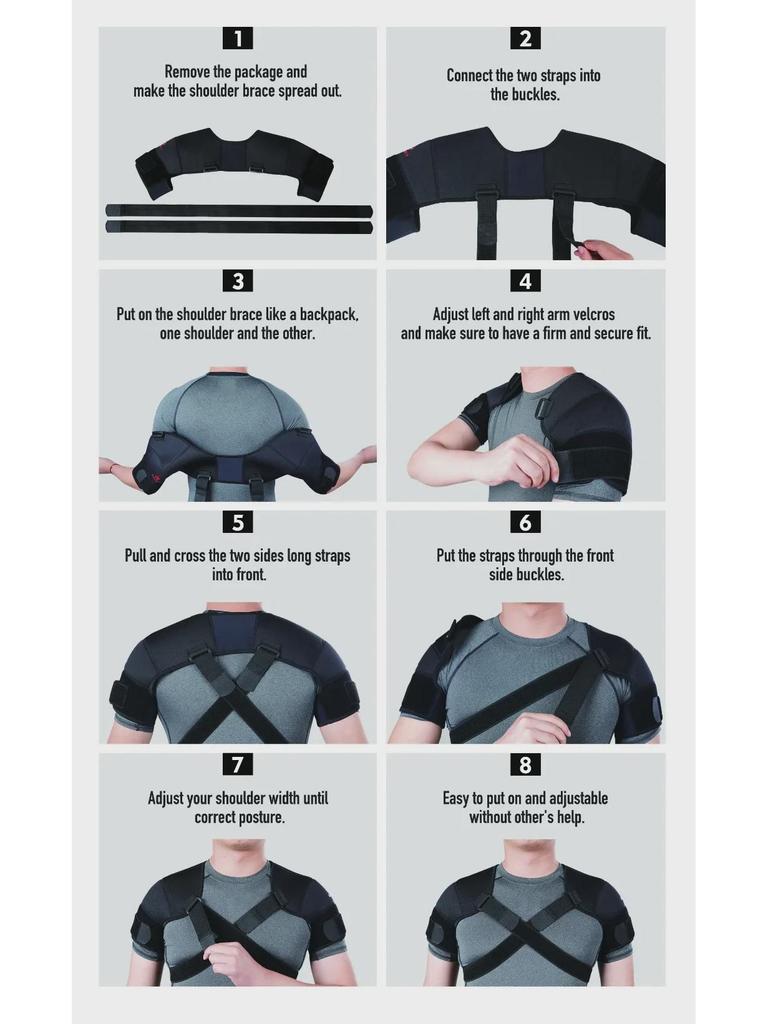 1
Remove the package and make the shoulder brace spread out.

2
Connect the two straps into the buckles.

3
Put on the shoulder brace like a backpack, one shoulder and the other.

4
Adjust left and right arm velcros and make sure to have a firm and secure fit.

5
Pull and cross the two sides long straps into front.

6
Put the straps through the front side buckles.

7
Adjust your shoulder width until correct posture.

8
Easy to put on and adjustable without other's help.