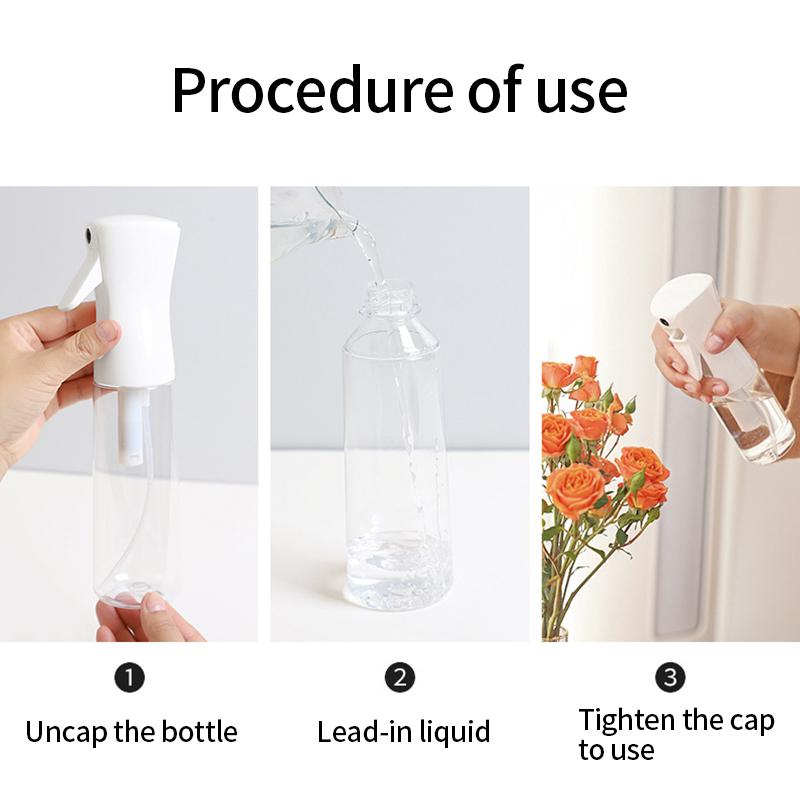 Procedure of use

1
Uncap the bottle

2
Lead-in liquid

3
Tighten the cap to use