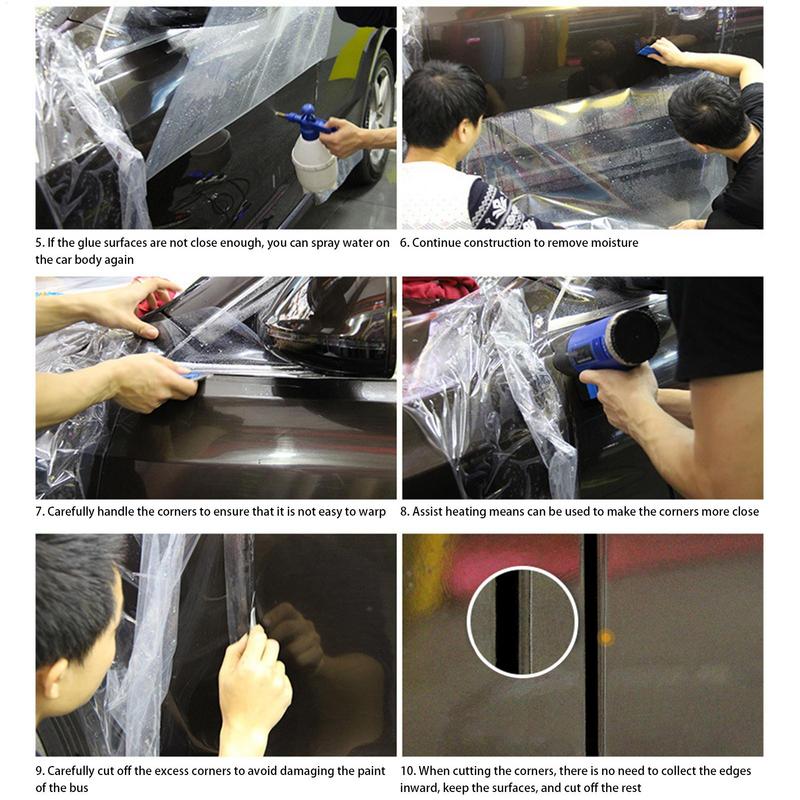 5. If the glue surfaces are not close enough, you can spray water on the car body again

6. Continue construction to remove moisture

7. Carefully handle the corners to ensure that it is not easy to warp

8. Assist heating means can be used to make the corners more close

9. Carefully cut off the excess corners to avoid damaging the paint of the bus

10. When cutting the corners, there is no need to collect the edges inward, keep the surfaces, and cut off the rest