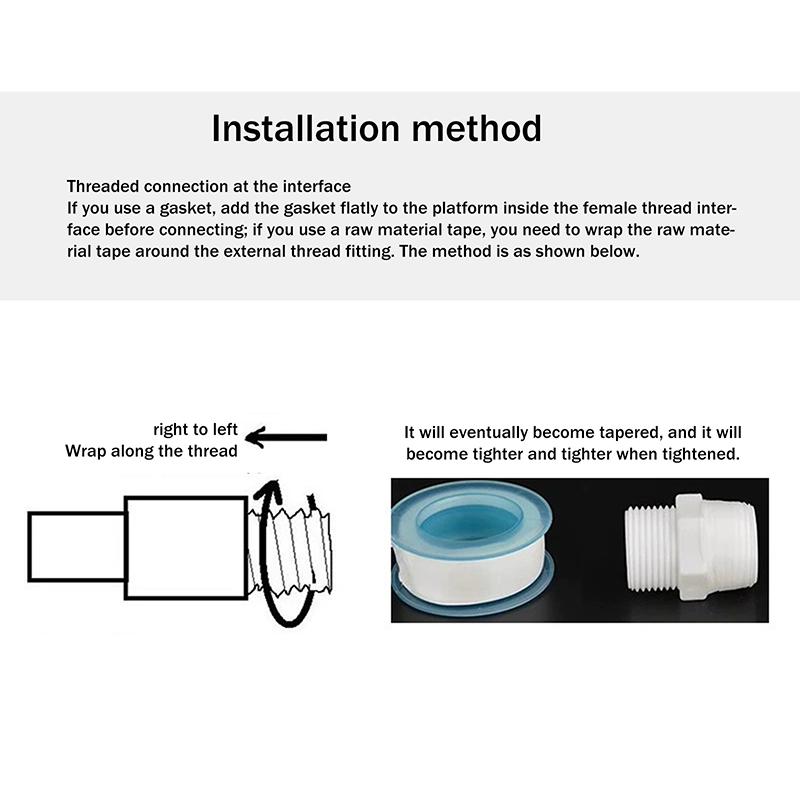 Installation method

Threaded connection at the interface
If you use a gasket, add the gasket flatly to the platform inside the female thread interface before connecting; if you use a raw material tape, you need to wrap the raw material tape around the external thread fitting. The method is as shown below.

right to left
Wrap along the thread

It will eventually become tapered, and it will become tighter and tighter when tightened.