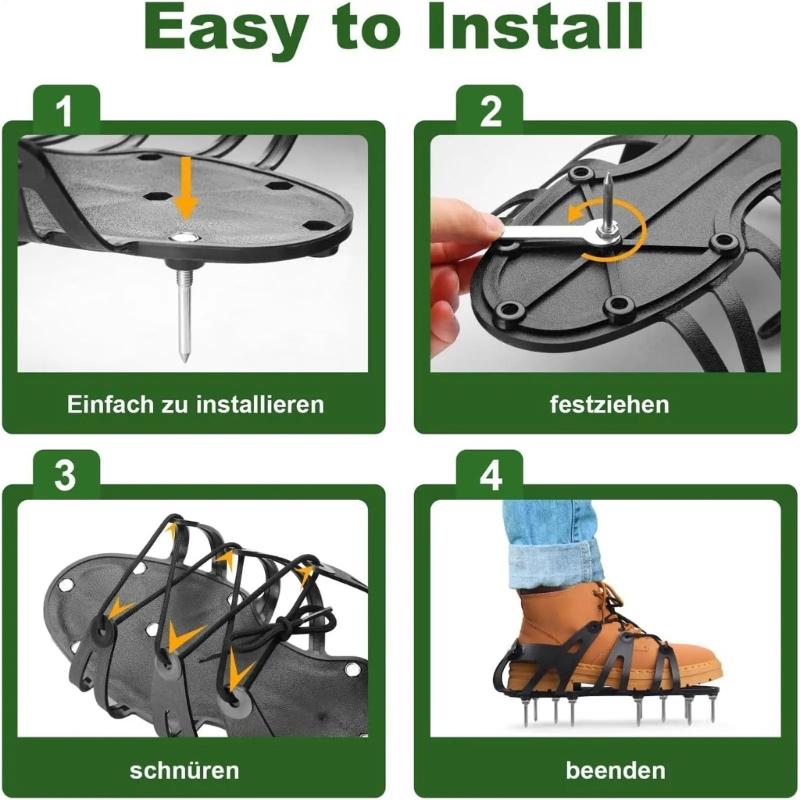 Easy to Install

1

Einfach zu installieren

2

festziehen

3

schnüren

4

beenden