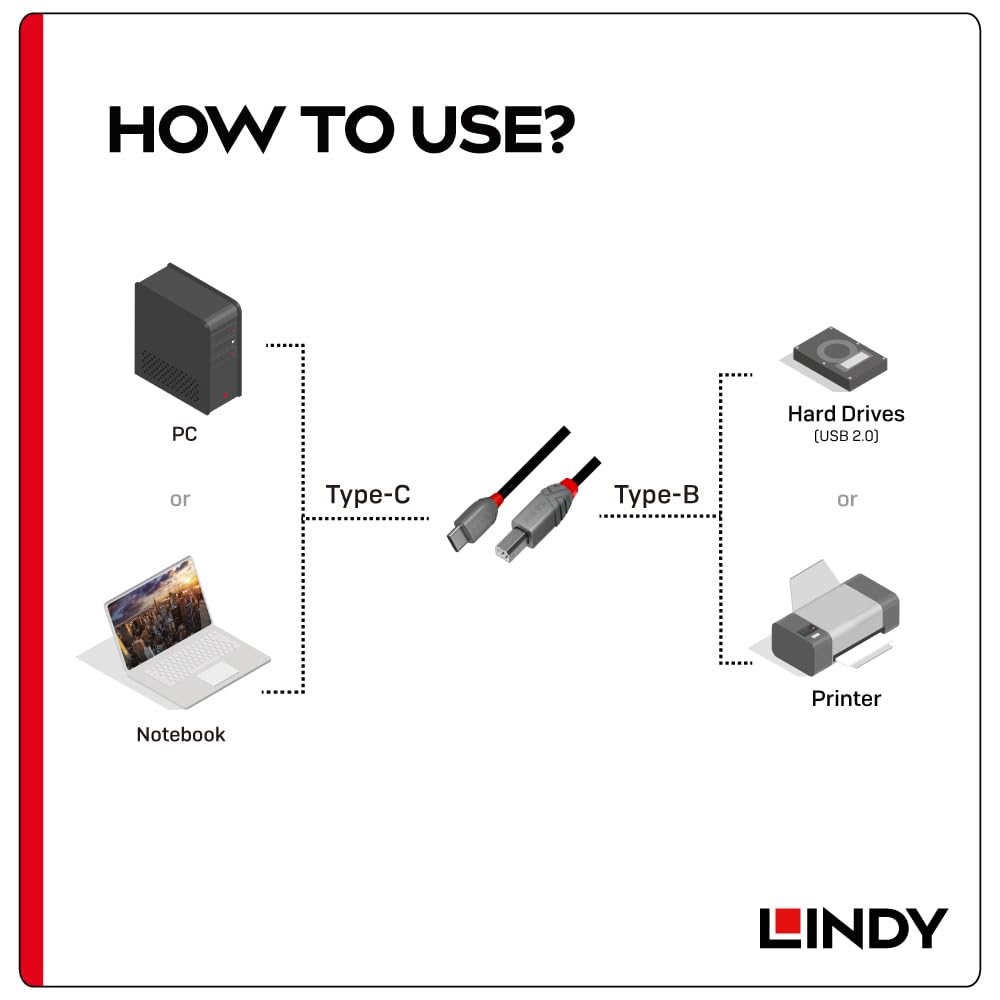 HOW TO USE?

PC

or

Notebook

Type-C

Type-B

Hard Drives
(USB 2.0)

or

Printer

LINDY