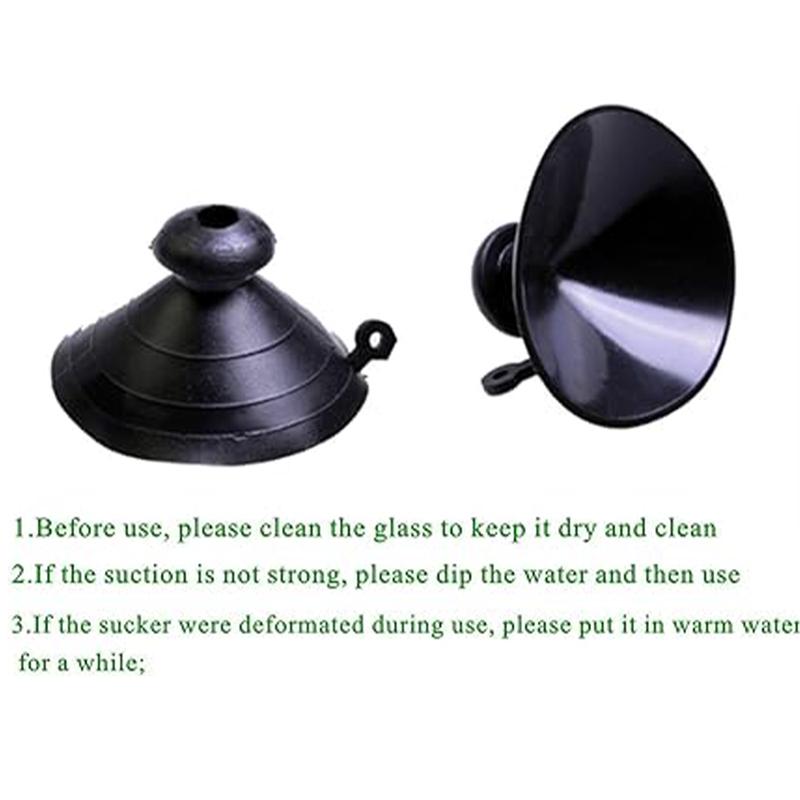 1.Before use, please clean the glass to keep it dry and clean

2.If the suction is not strong, please dip the water and then use

3.If the sucker were deformated during use, please put it in warm water for a while;