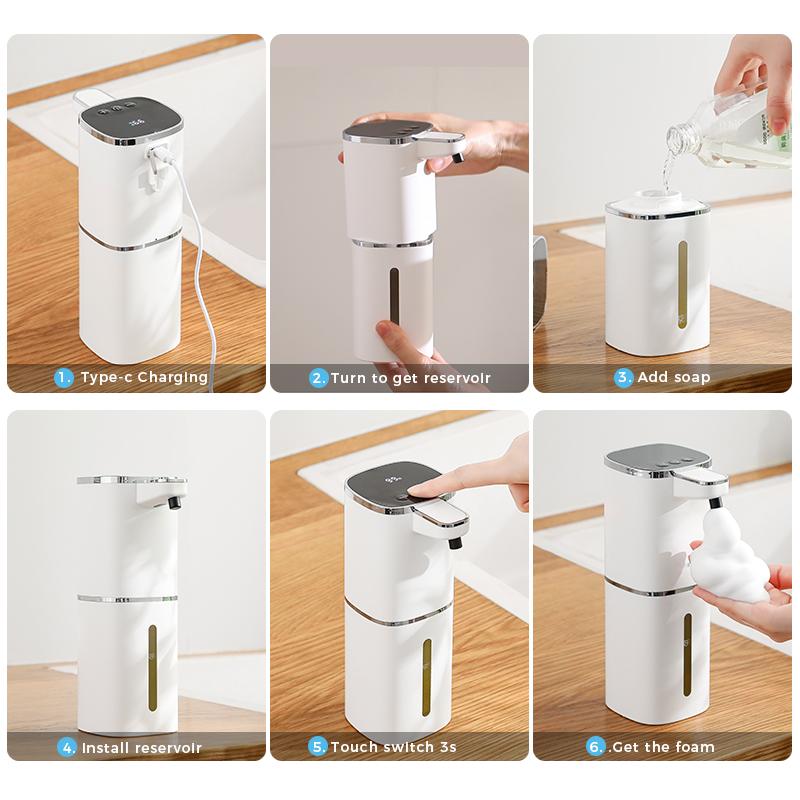 1. Type-c Charging

2. Turn to get reservoir

3. Add soap

4. Install reservoir

5. Touch switch 3s

6. .Get the foam