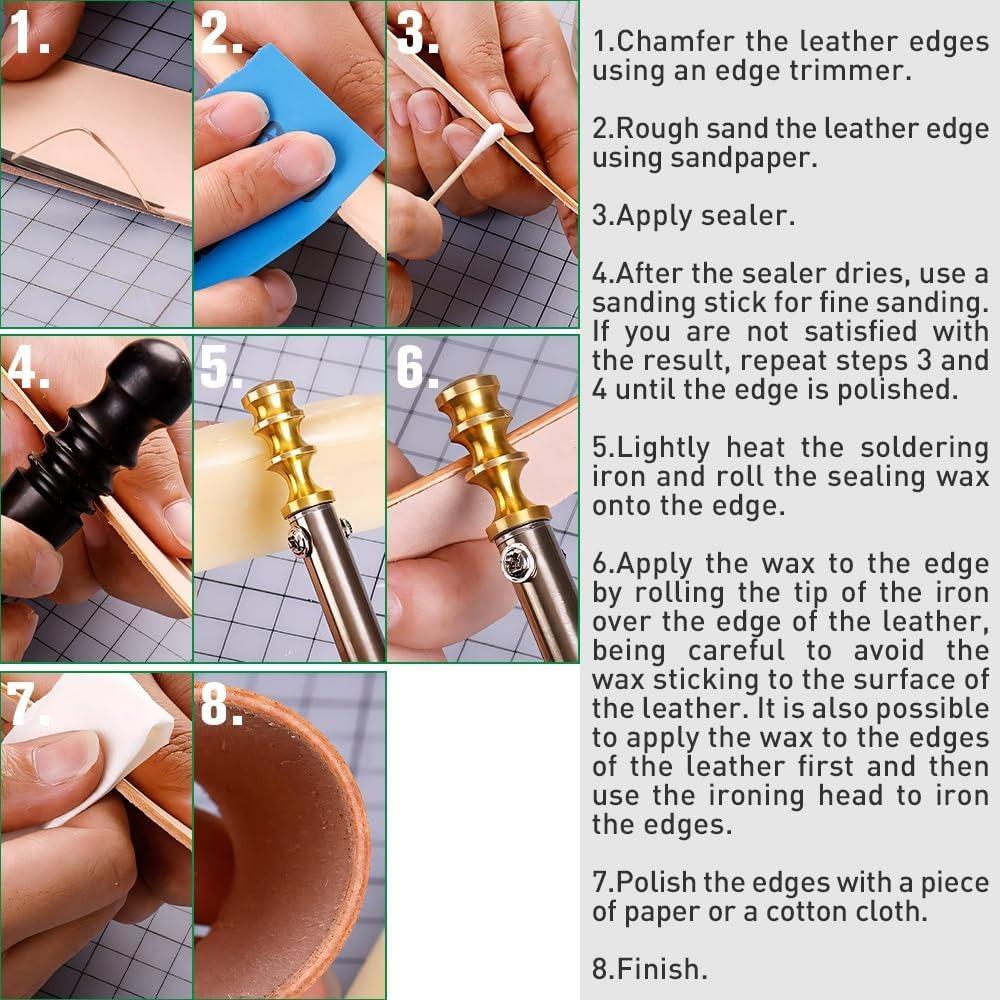 1.

2.

3.

4.

5.

6.

7.

8.

1.Chamfer the leather edges using an edge trimmer.

2.Rough sand the leather edge using sandpaper.

3.Apply sealer.

4.After the sealer dries, use a sanding stick for fine sanding. If you are not satisfied with the result, repeat steps 3 and 4 until the edge is polished.

5.Lightly heat the soldering iron and roll the sealing wax onto the edge.

6.Apply the wax to the edge by rolling the tip of the iron over the edge of the leather, being careful to avoid the wax sticking to the surface of the leather. It is also possible to apply the wax to the edges of the leather first and then use the ironing head to iron the edges.

7.Polish the edges with a piece of paper or a cotton cloth.

8.Finish.