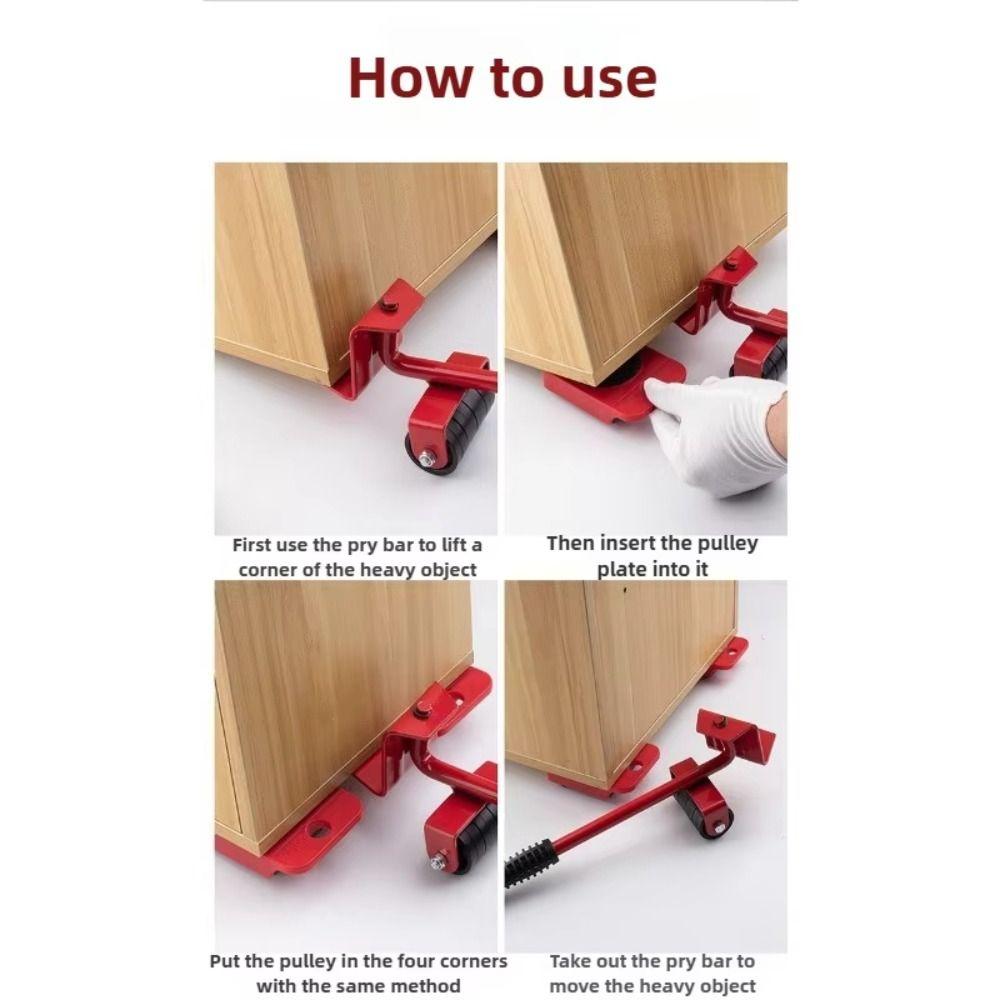 How to use

First use the pry bar to lift a corner of the heavy object

Then insert the pulley plate into it

Put the pulley in the four corners with the same method

Take out the pry bar to move the heavy object