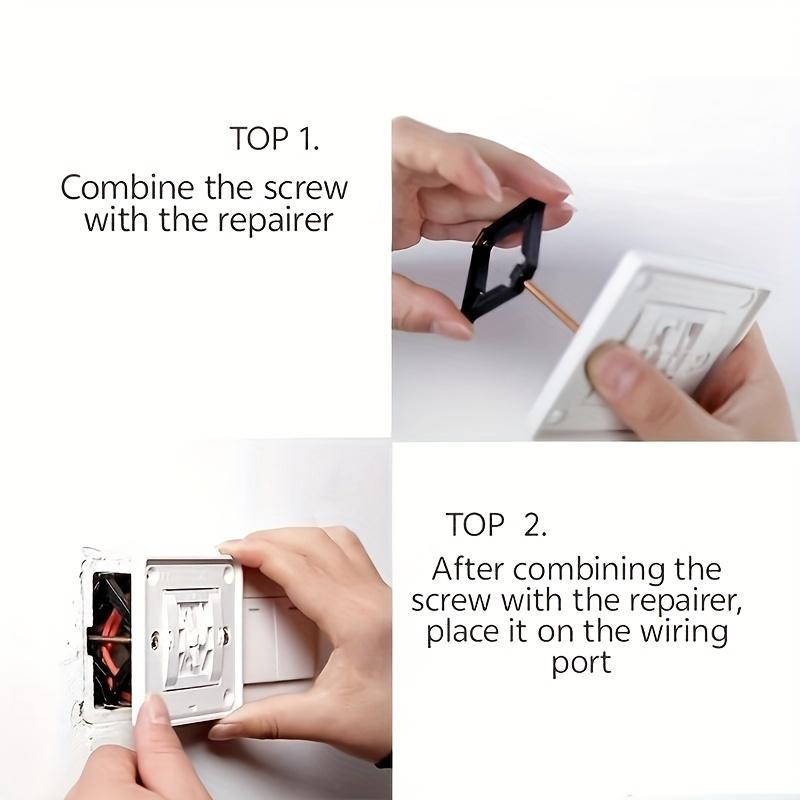 TOP 1.
Combine the screw with the repairer

TOP 2.
After combining the screw with the repairer, place it on the wiring port