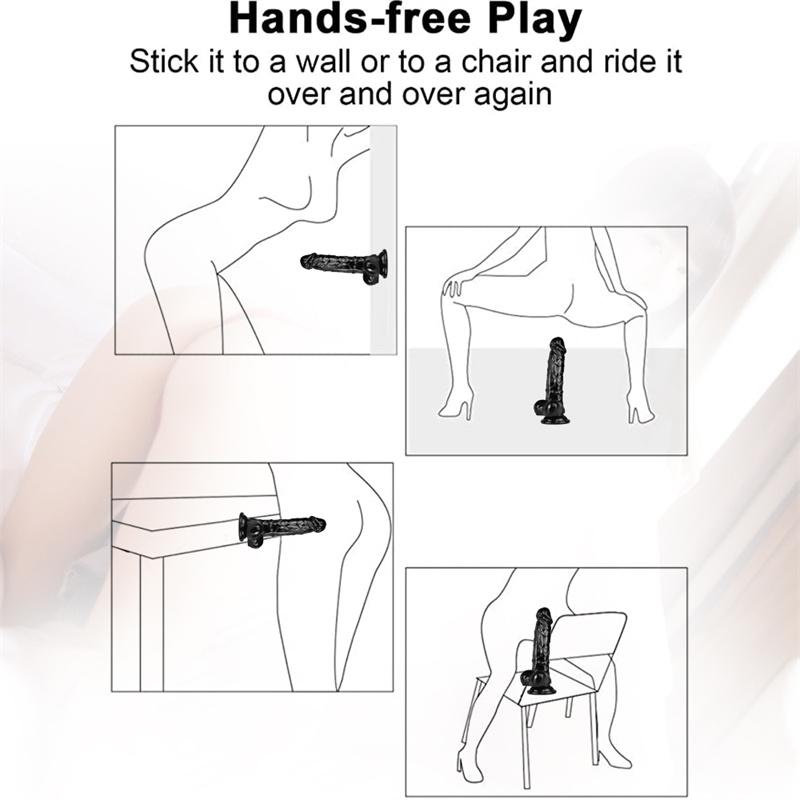 Hands-free Play

Stick it to a wall or to a chair and ride it over and over again