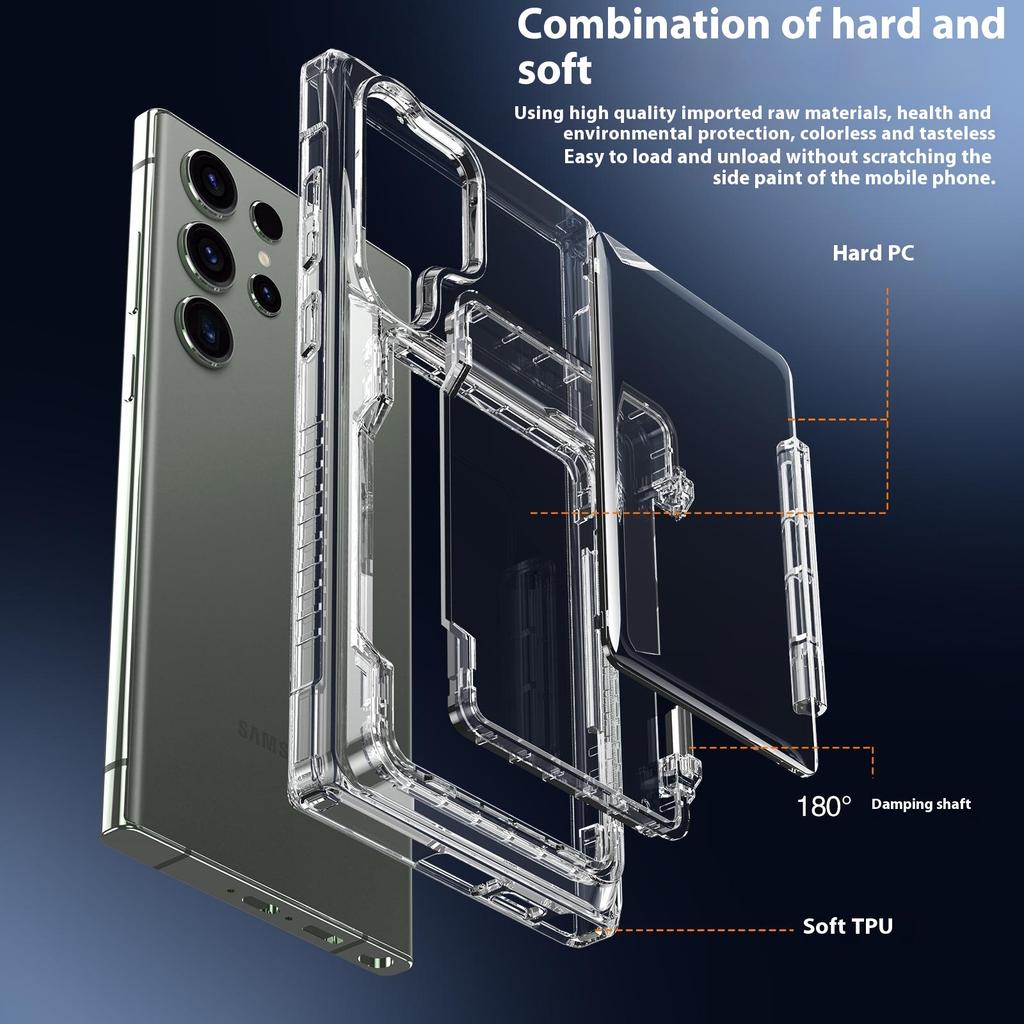 Combination of hard and soft

Using high quality imported raw materials, health and environmental protection, colorless and tasteless Easy to load and unload without scratching the side paint of the mobile phone.

Hard PC

SAMS

180° Damping shaft

Soft TPU