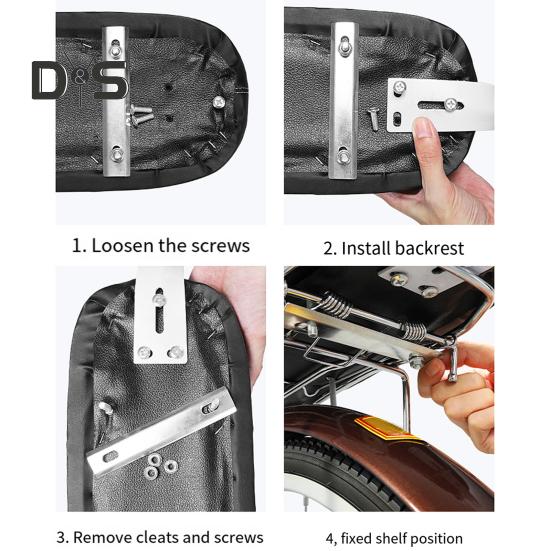 D&S

1. Loosen the screws

2. Install backrest

3. Remove cleats and screws

4, fixed shelf position