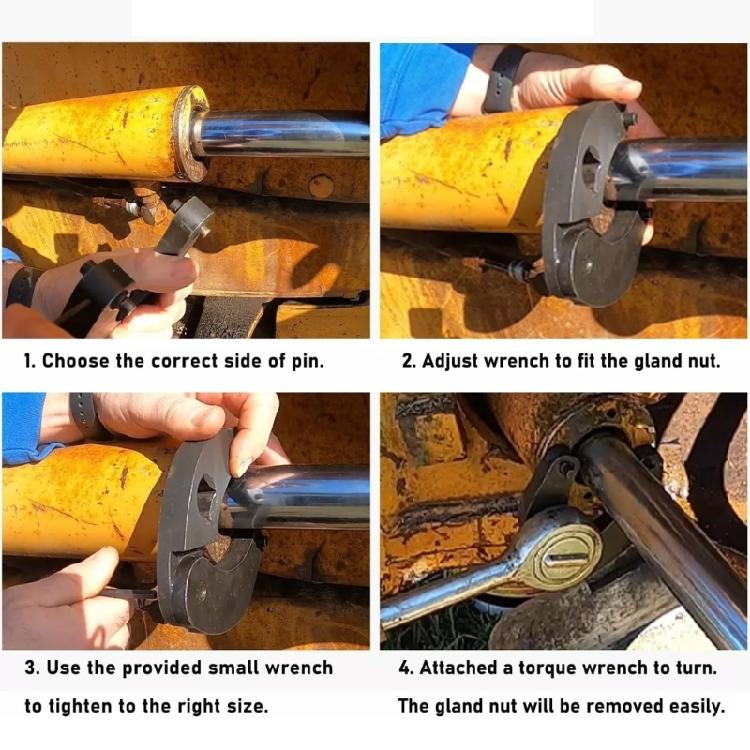 1. Choose the correct side of pin.

2. Adjust wrench to fit the gland nut.

3. Use the provided small wrench to tighten to the right size.

4. Attached a torque wrench to turn. The gland nut will be removed easily.