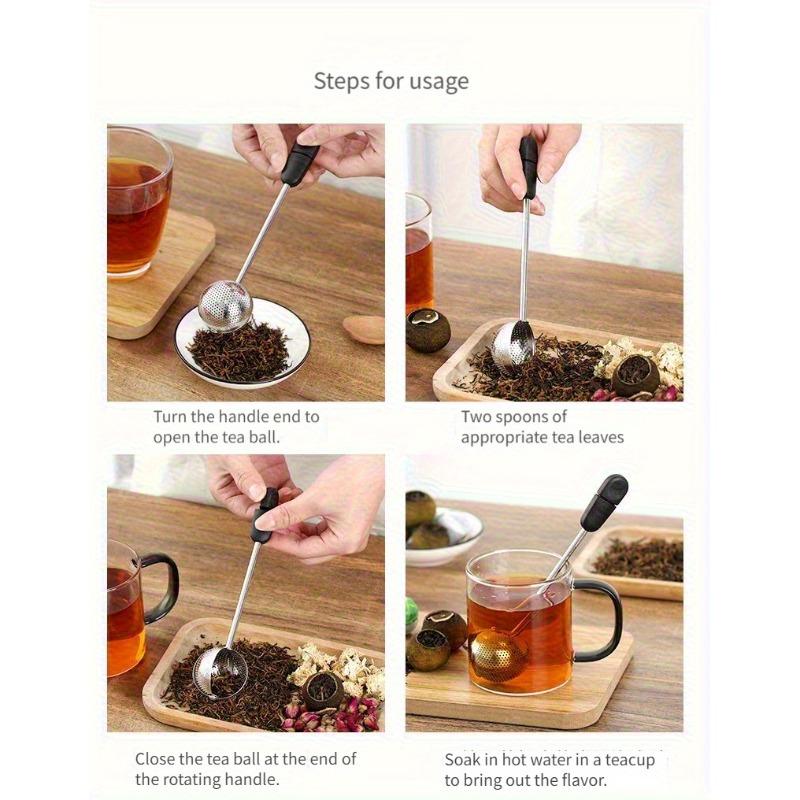 Steps for usage

Turn the handle end to open the tea ball.

Two spoons of appropriate tea leaves

Close the tea ball at the end of the rotating handle.

Soak in hot water in a teacup to bring out the flavor.