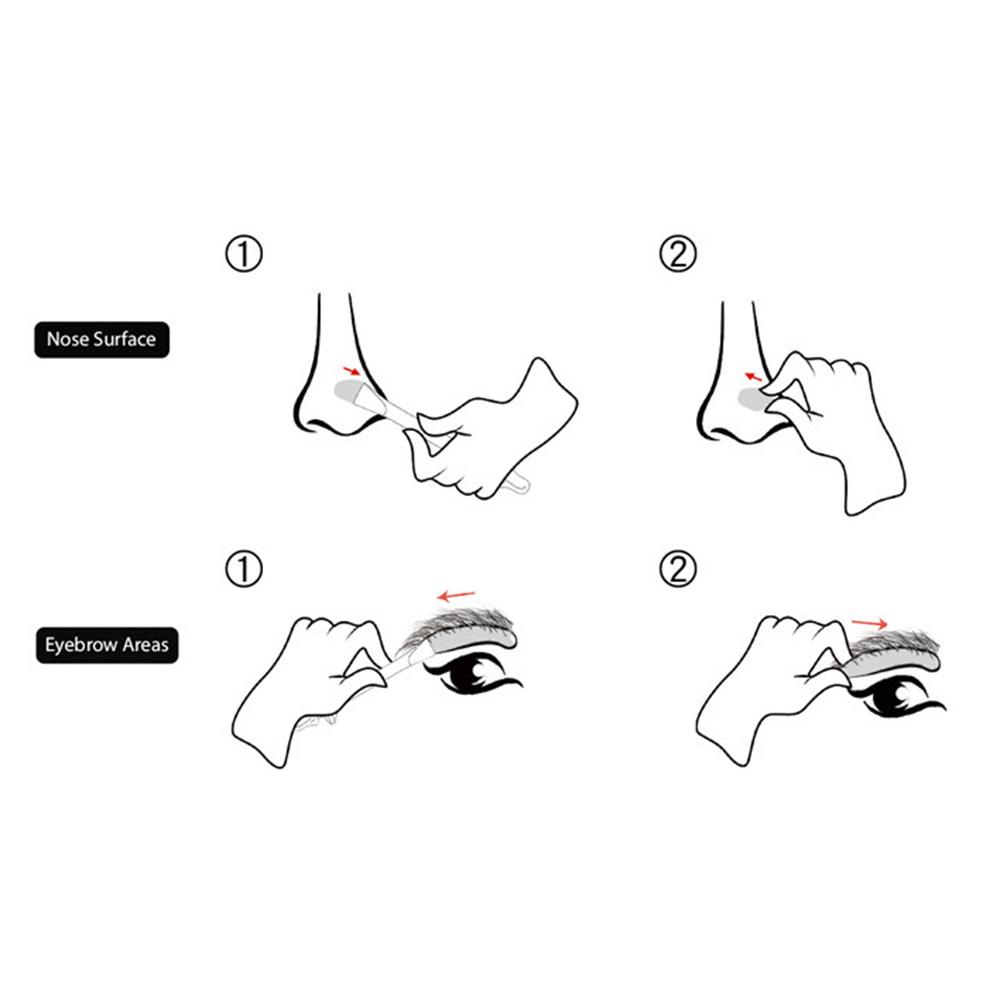 Nose Surface

①

②

Eyebrow Areas

①

②