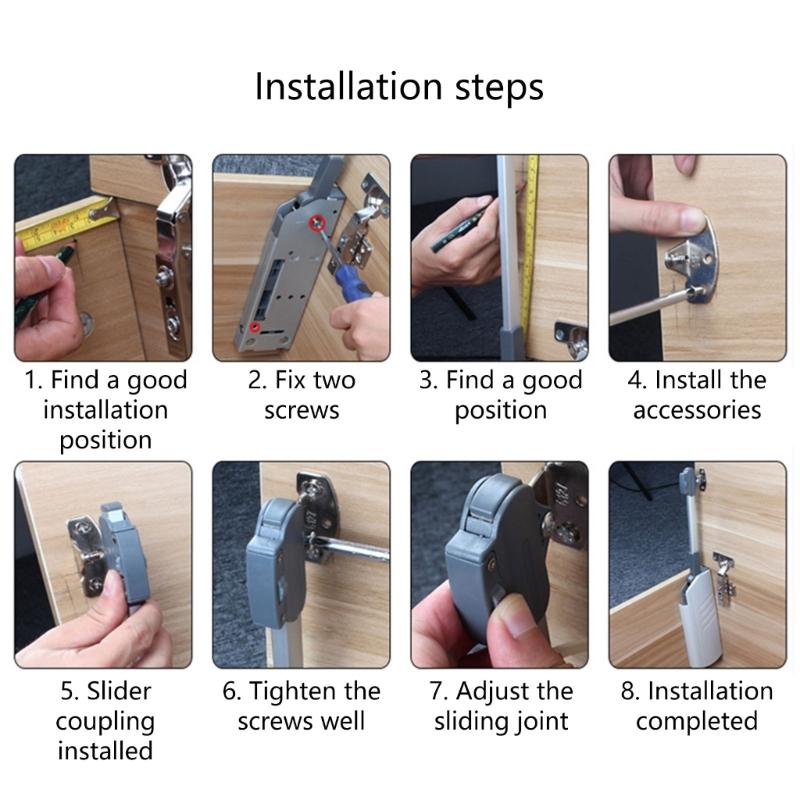 Installation steps

1. Find a good installation position

2. Fix two screws

3. Find a good position

4. Install the accessories

5. Slider coupling installed

6. Tighten the screws well

7. Adjust the sliding joint

8. Installation completed