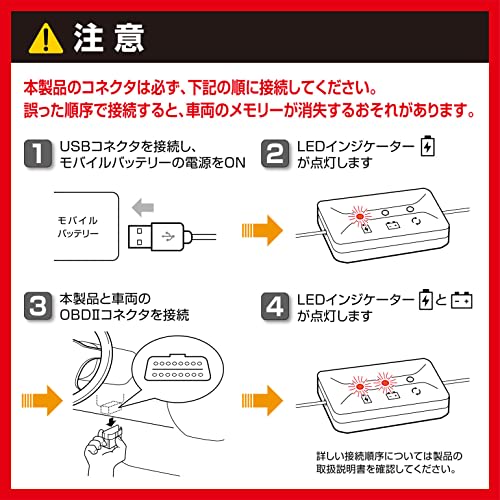 注意

本製品のコネクタは必ず、下記の順に接続してください。
誤った順序で接続すると、車両のメモリーが消失するおそれがあります。

1 USBコネクタを接続し、モバイルバッテリーの電源をON

モバイルバッテリー

2 LEDインジケーター が点灯します

3 本製品と車両のOBDⅡコネクタを接続

4 LEDインジケーター と が点灯します

詳しい接続順序については製品の取扱説明書を確認してください。