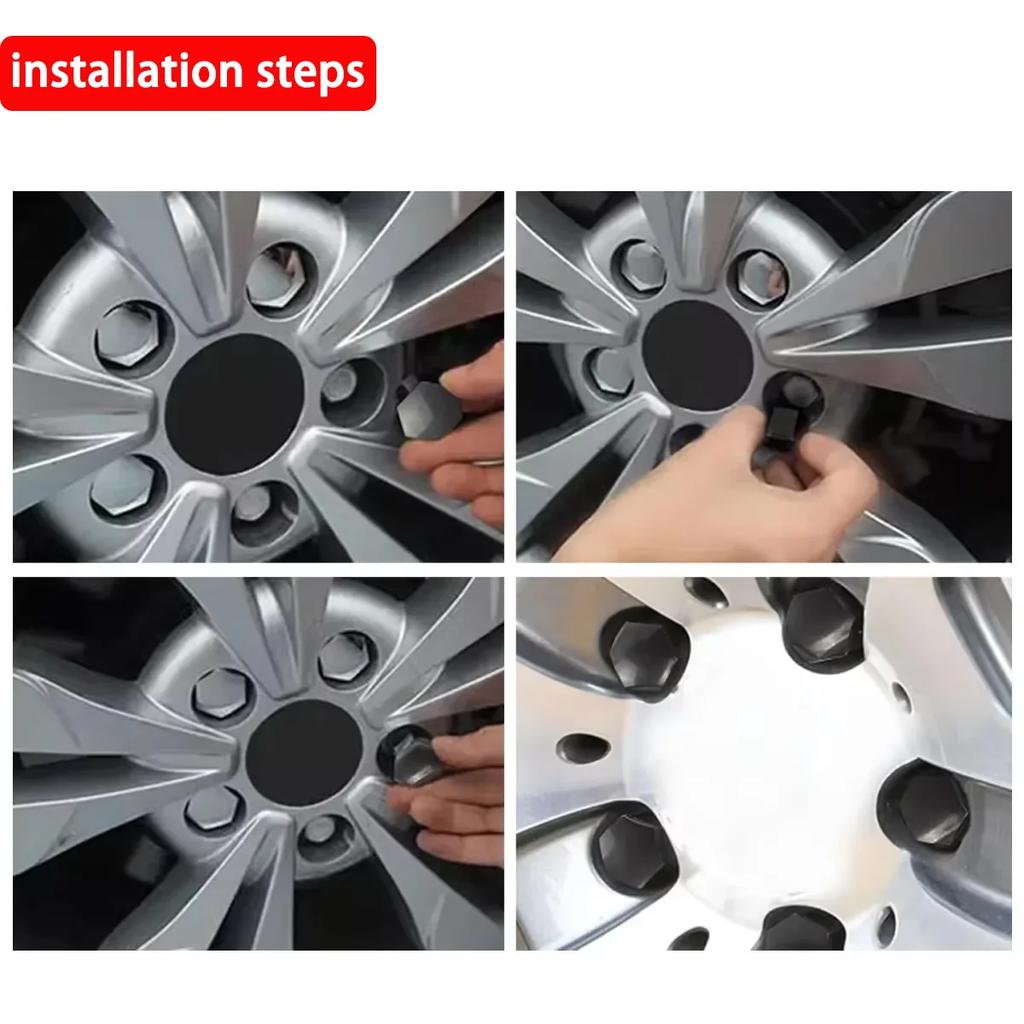 installation steps