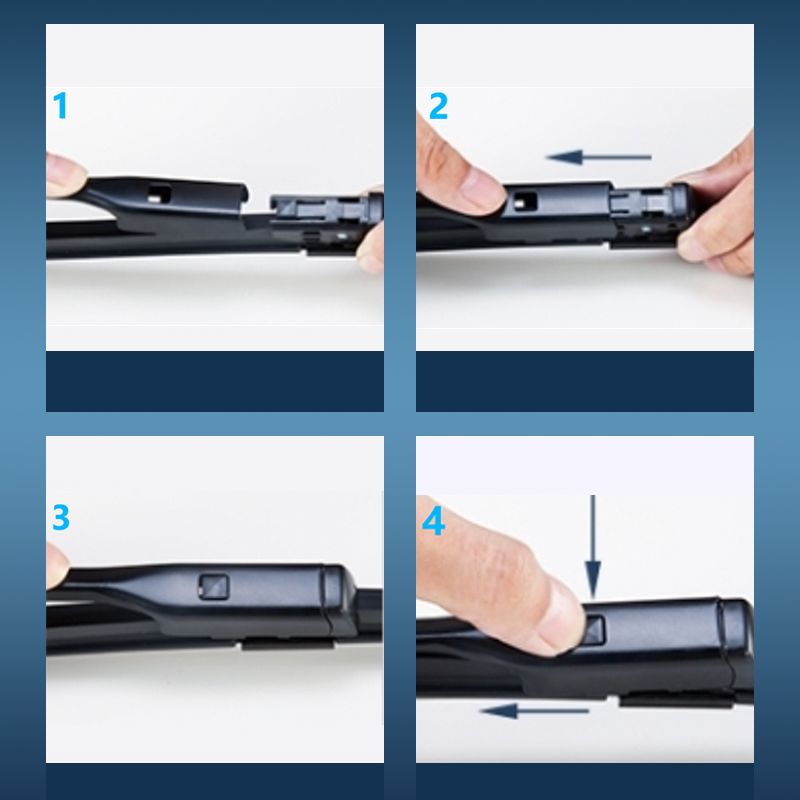 1

2

3

4