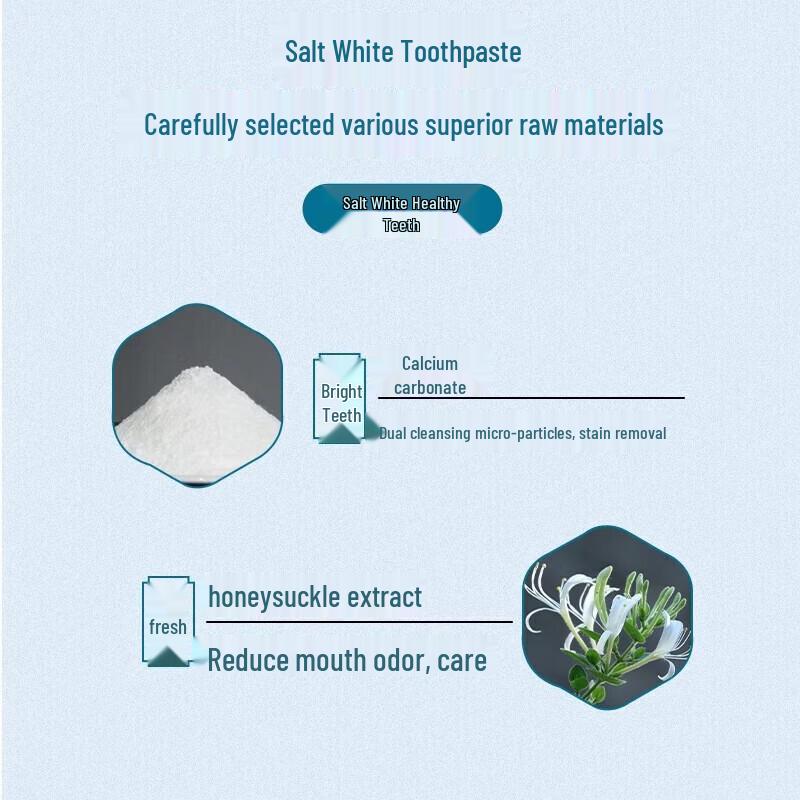 Salt White Toothpaste

Carefully selected various superior raw materials

Salt White Healthy Teeth

Bright Teeth

Calcium carbonate

Dual cleansing micro-particles, stain removal

fresh

honeysuckle extract

Reduce mouth odor, care