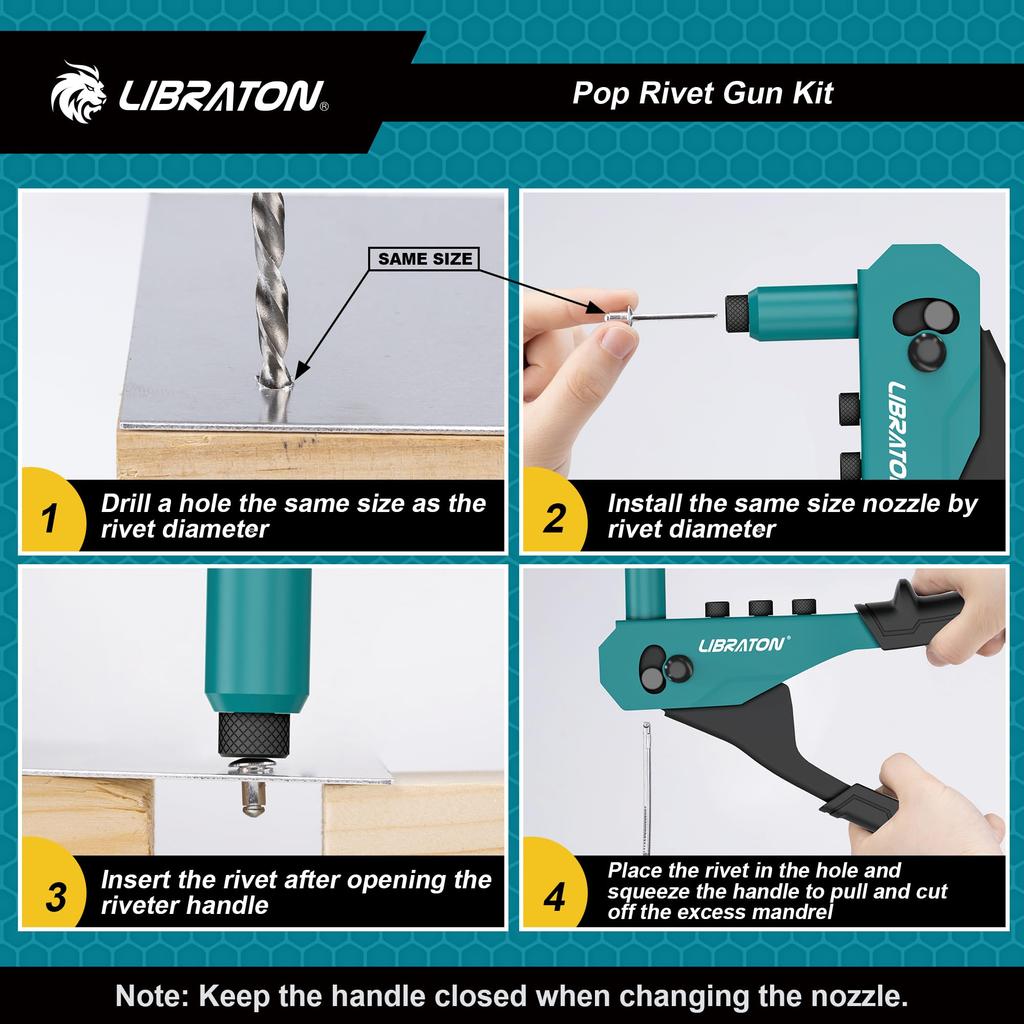 LIBRATON®

Pop Rivet Gun Kit

SAME SIZE

LIBRATON

1 Drill a hole the same size as the rivet diameter

2 Install the same size nozzle by rivet diameter

LIBRATON®

3 Insert the rivet after opening the riveter handle

4 Place the rivet in the hole and squeeze the handle to pull and cut off the excess mandrel

Note: Keep the handle closed when changing the nozzle.