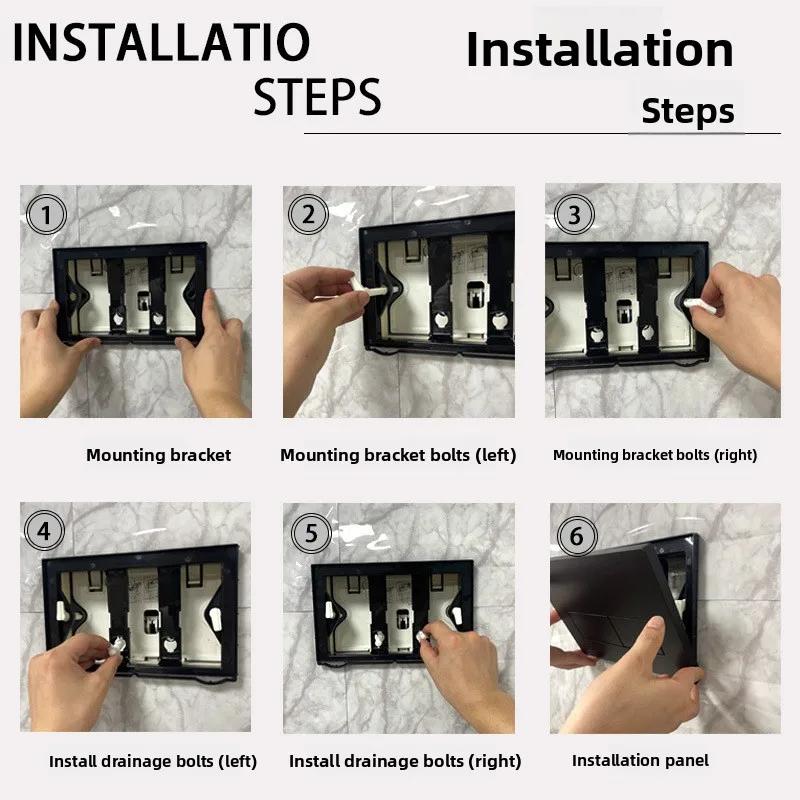 INSTALLATIO STEPS

Installation Steps

1

Mounting bracket

2

Mounting bracket bolts (left)

3

Mounting bracket bolts (right)

4

Install drainage bolts (left)

5

Install drainage bolts (right)

6

Installation panel