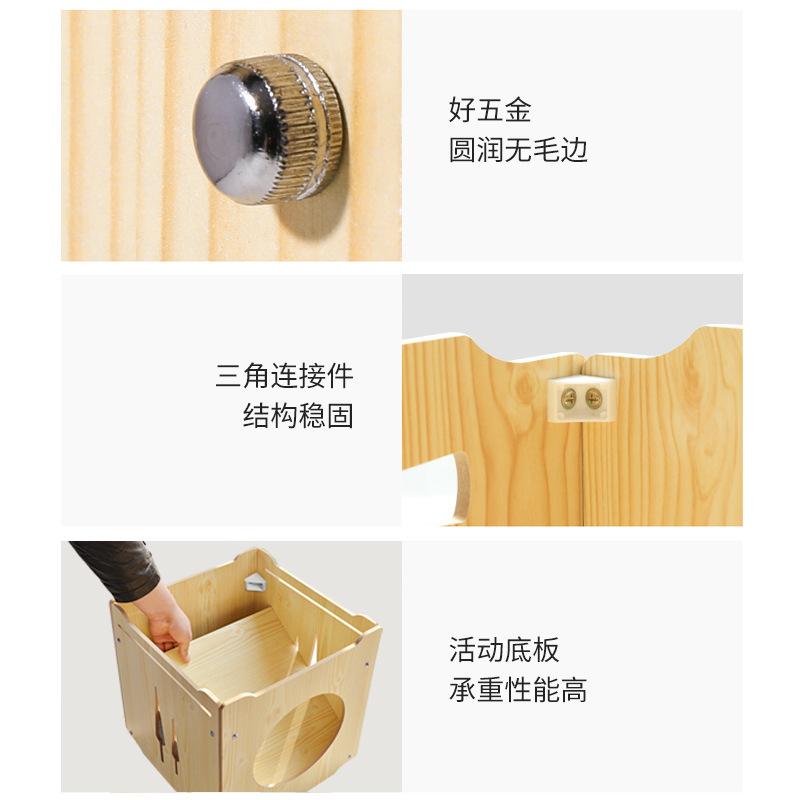 好五金
圆润无毛边

三角连接件
结构稳固

活动底板
承重性能高